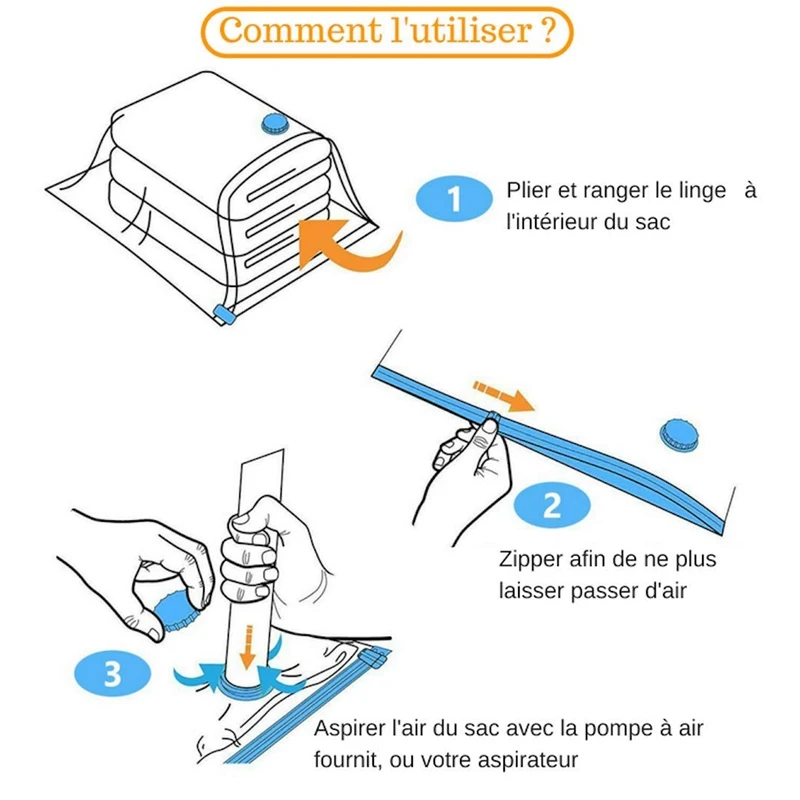 Comment l'utiliser ?

1

Plier et ranger le linge à l'intérieur du sac

2

Zipper afin de ne plus laisser passer d'air

3

Aspirer l'air du sac avec la pompe à air fournit, ou votre aspirateur