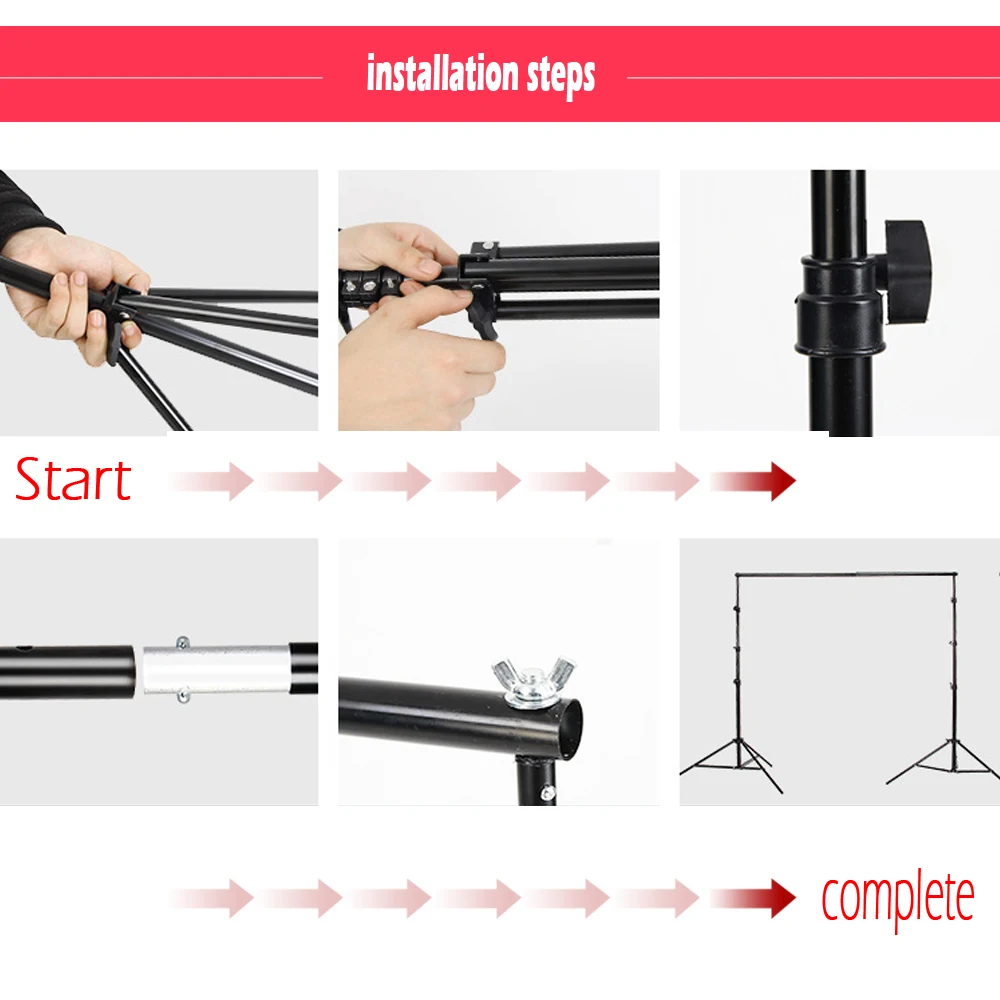 installation steps

Start

complete