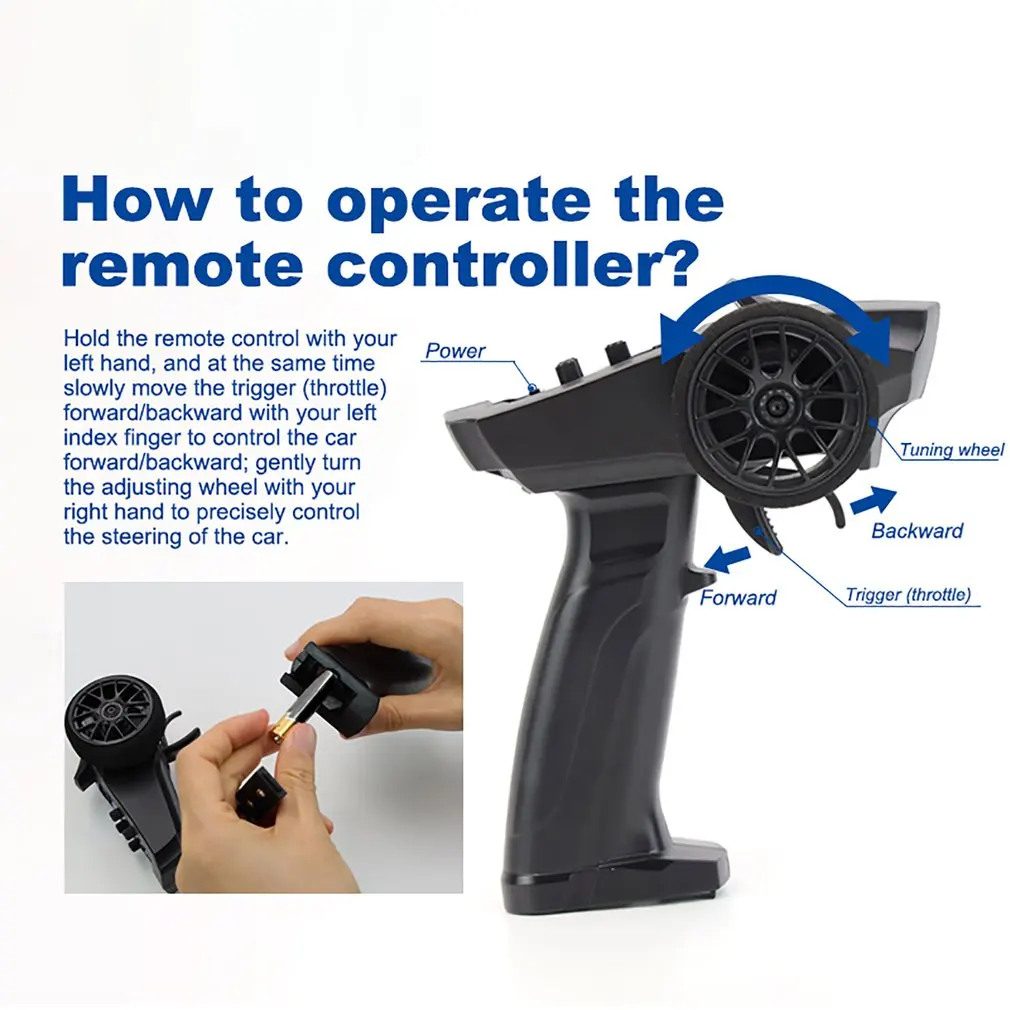 How to operate the remote controller?

Hold the remote control with your left hand, and at the same time slowly move the trigger (throttle) forward/backward with your left index finger to control the car forward/backward; gently turn the adjusting wheel with your right hand to precisely control the steering of the car.

Power

Tuning wheel

Backward

Forward

Trigger (throttle)