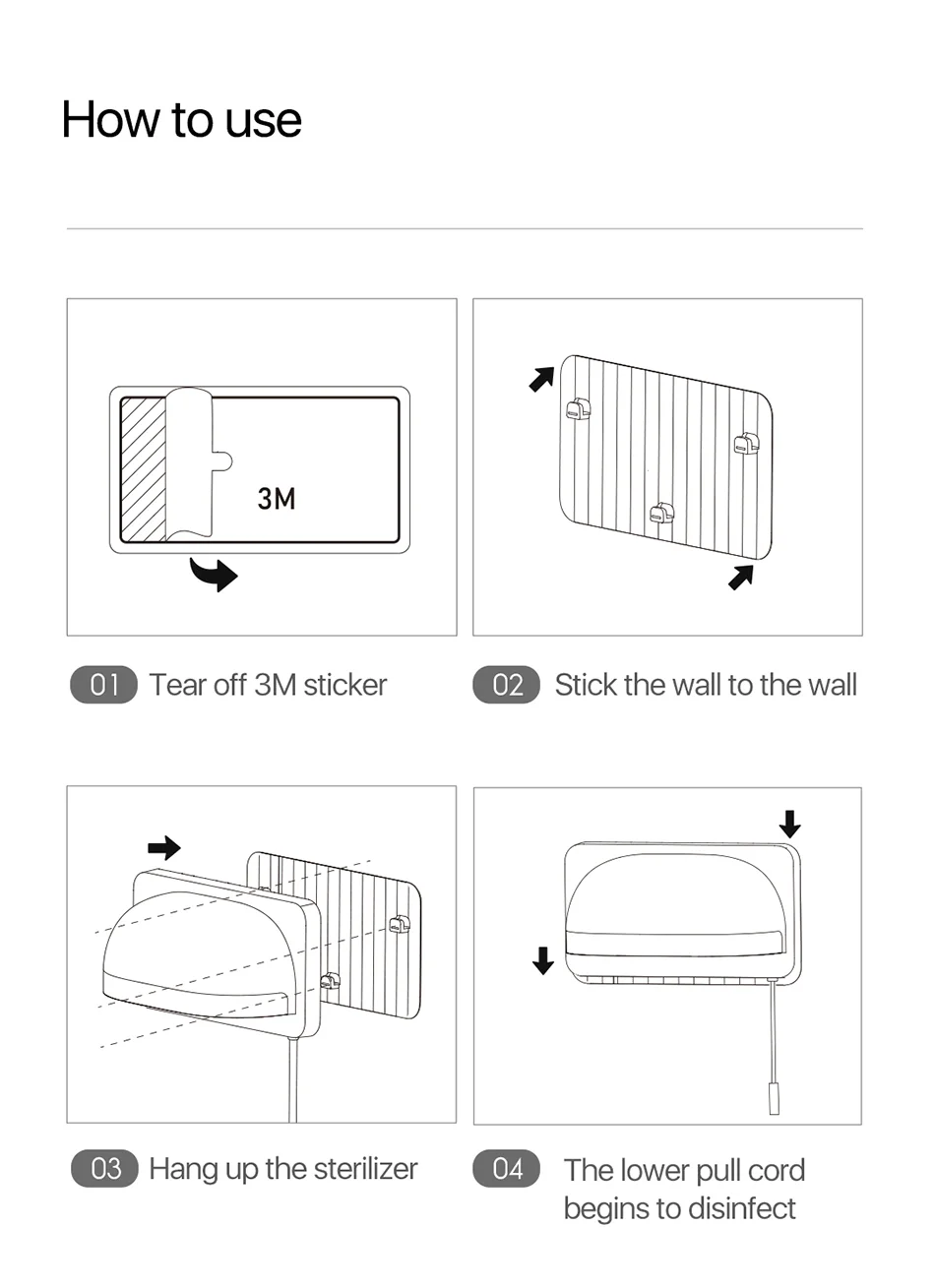 How to use

3M

01 Tear off 3M sticker

02 Stick the wall to the wall

03 Hang up the sterilizer

04 The lower pull cord begins to disinfect