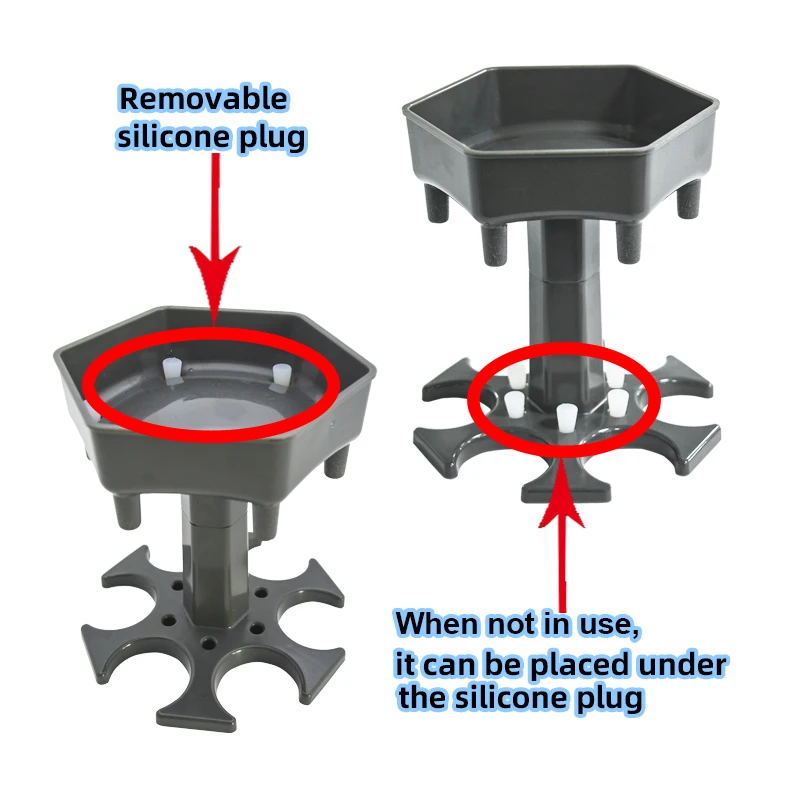 Removable silicone plug

When not in use, it can be placed under the silicone plug