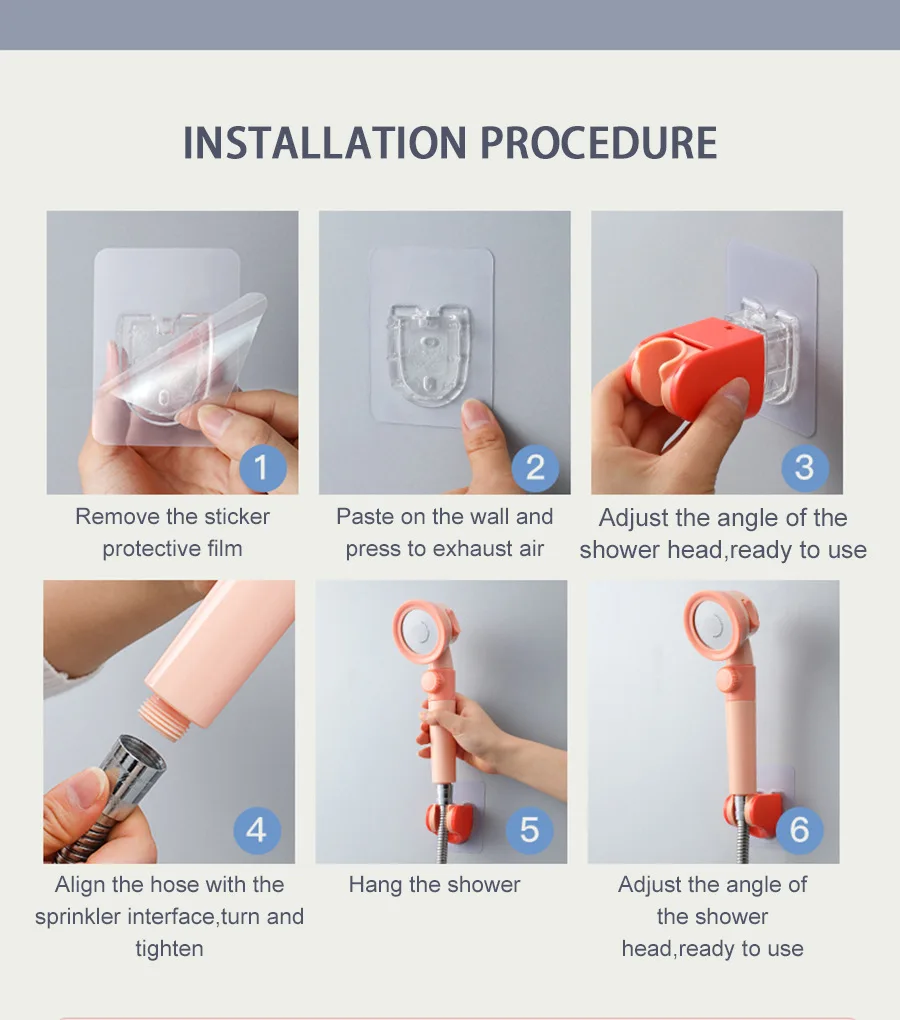 INSTALLATION PROCEDURE

1

Remove the sticker protective film

2

Paste on the wall and press to exhaust air

3

Adjust the angle of the shower head,ready to use

4

Align the hose with the sprinkler interface,turn and tighten

5

Hang the shower

6

Adjust the angle of the shower head,ready to use