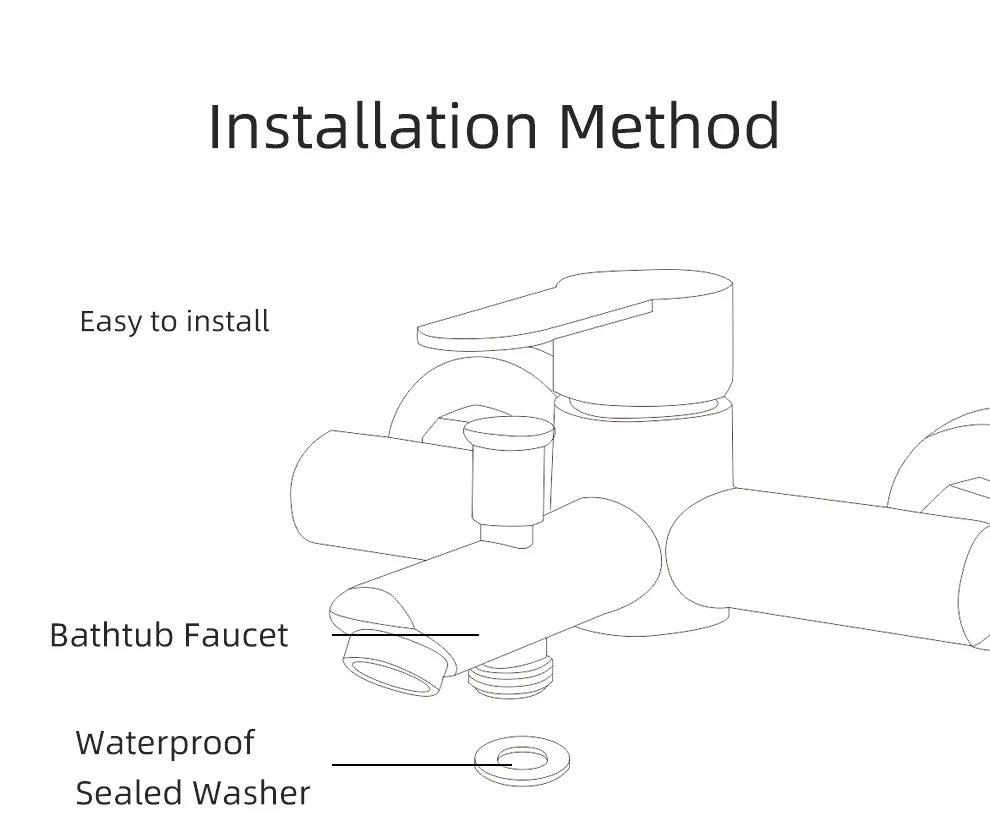 Installation Method

Easy to install

Bathtub Faucet

Waterproof
Sealed Washer