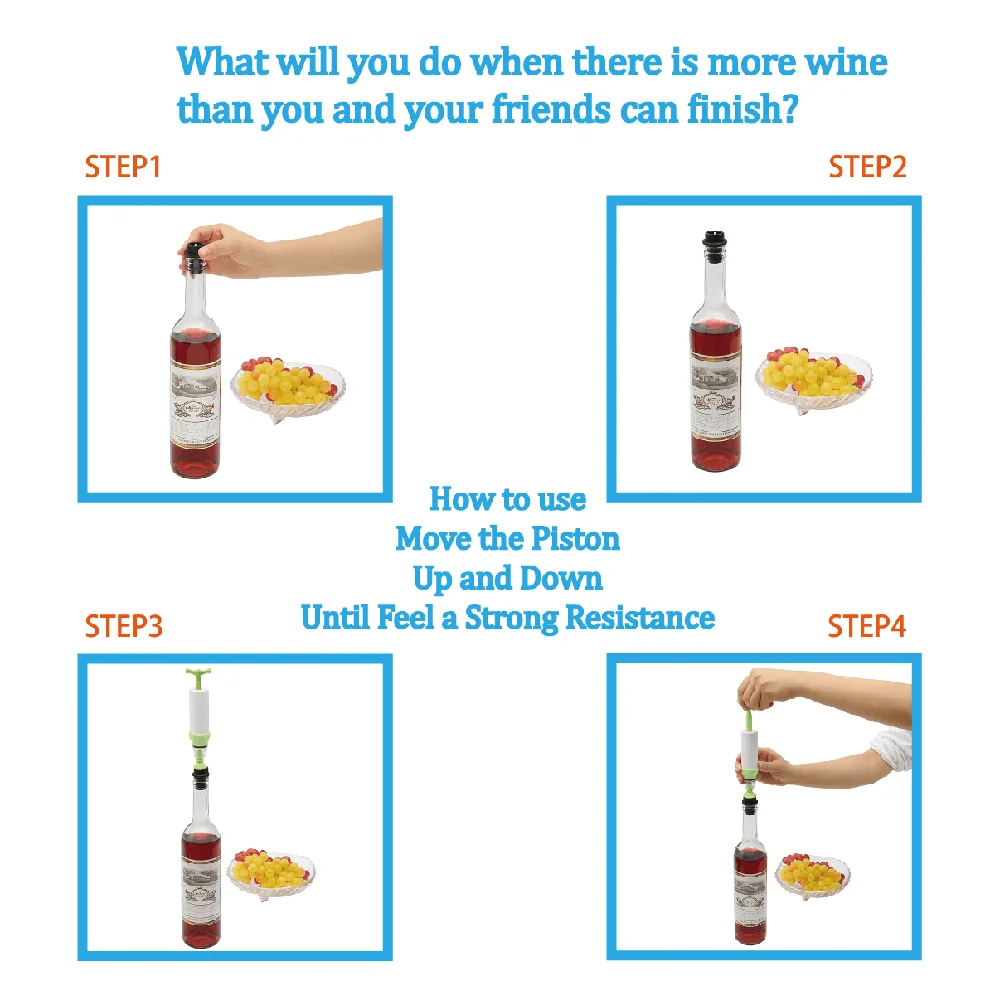 What will you do when there is more wine than you and your friends can finish?

STEP1

STEP2

How to use
Move the Piston
Up and Down
Until Feel a Strong Resistance

STEP3

STEP4