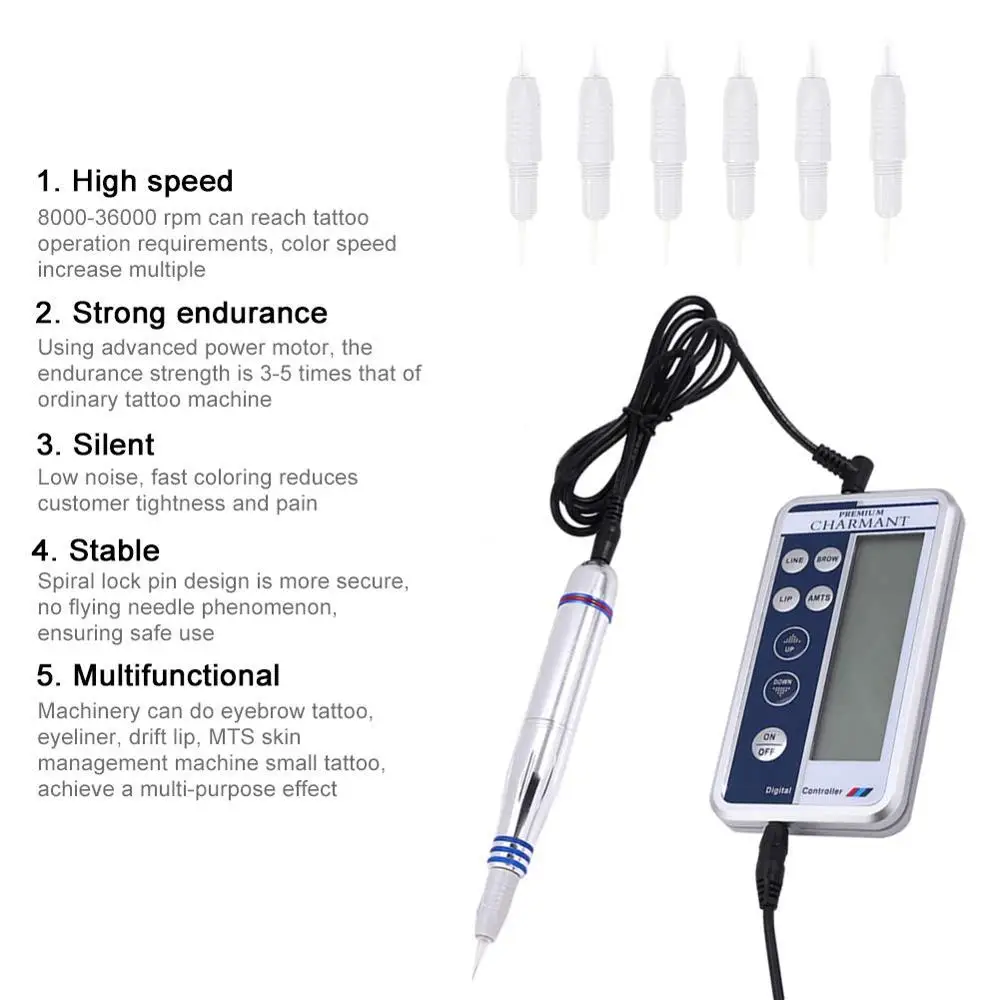 1. High speed
8000-36000 rpm can reach tattoo operation requirements, color speed increase multiple

2. Strong endurance
Using advanced power motor, the endurance strength is 3-5 times that of ordinary tattoo machine

3. Silent
Low noise, fast coloring reduces customer tightness and pain

4. Stable
Spiral lock pin design is more secure, no flying needle phenomenon, ensuring safe use

5. Multifunctional
Machinery can do eyebrow tattoo, eyeliner, drift lip, MTS skin management machine small tattoo, achieve a multi-purpose effect

PREMIUM
CHARMANT
LINE
BROW
LIP
AMTS
UP
DOWN
ON
OFF
Digital Controller