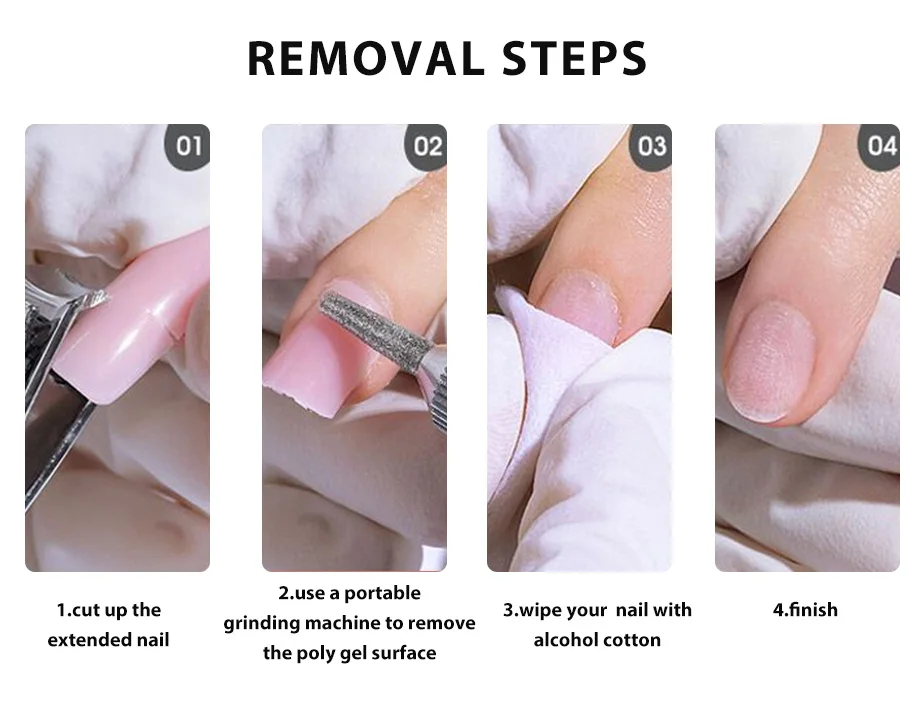 REMOVAL STEPS

01

02

03

04

1.cut up the extended nail

2.use a portable grinding machine to remove the poly gel surface

3.wipe your nail with alcohol cotton

4.finish