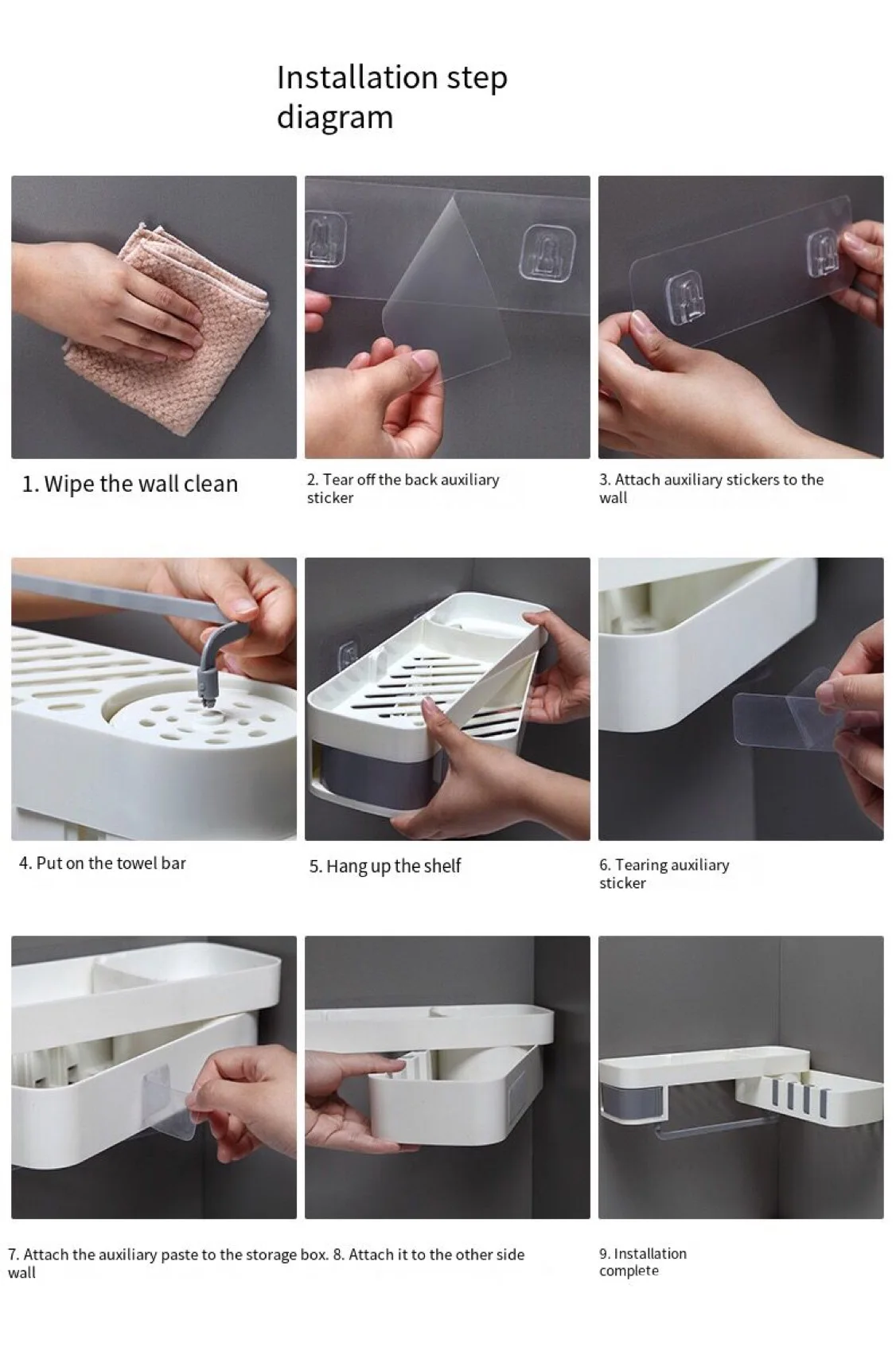 Installation step diagram

1. Wipe the wall clean

2. Tear off the back auxiliary sticker

3. Attach auxiliary stickers to the wall

4. Put on the towel bar

5. Hang up the shelf

6. Tearing auxiliary sticker

7. Attach the auxiliary paste to the storage box. 8. Attach it to the other side wall

9. Installation complete