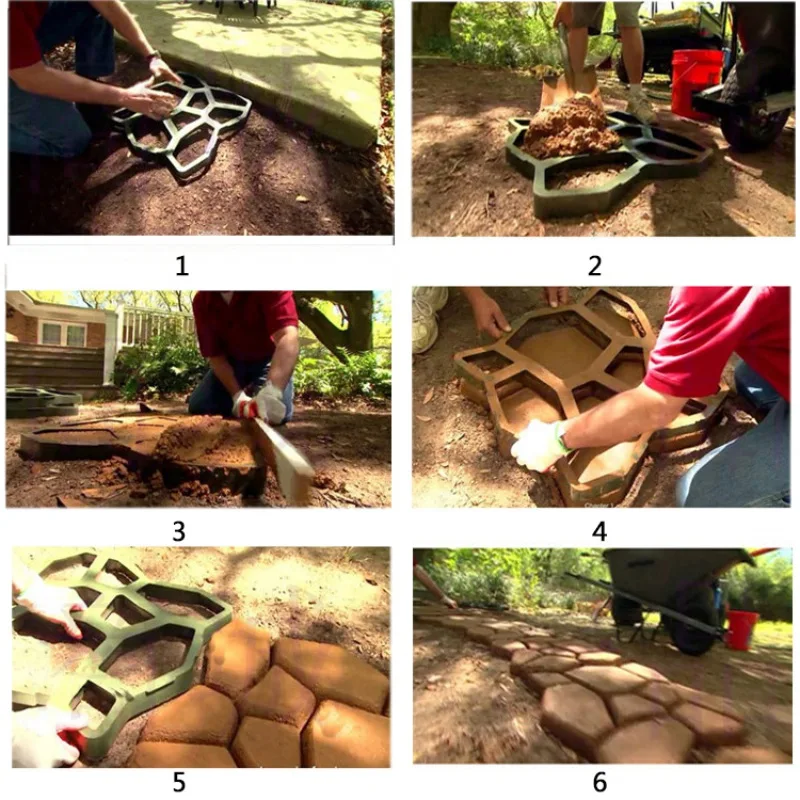 1

2

3

4

5

6