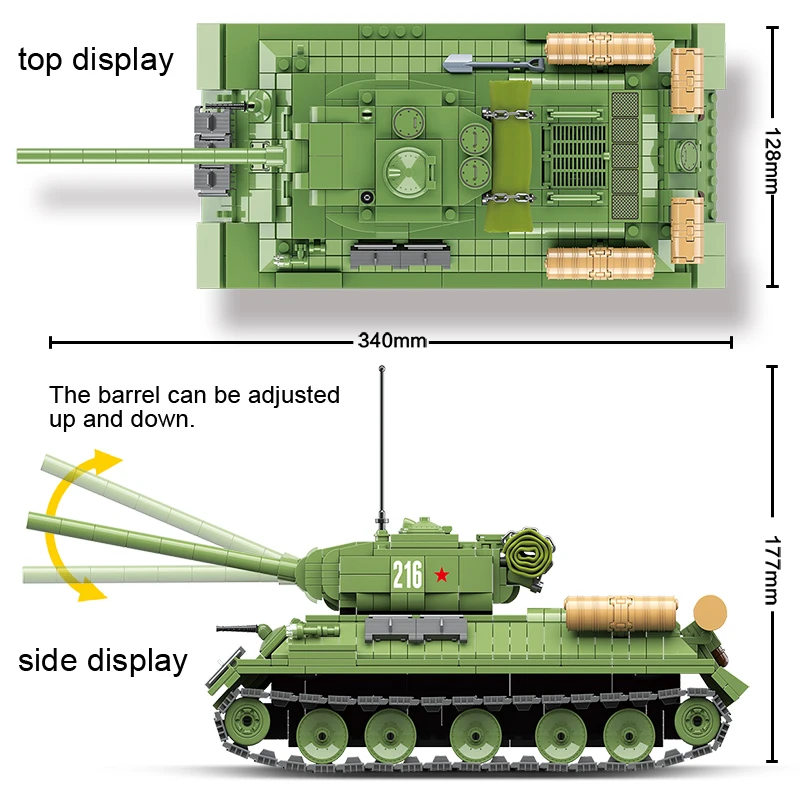 top display

128mm

340mm

The barrel can be adjusted up and down.

216

177mm

side display