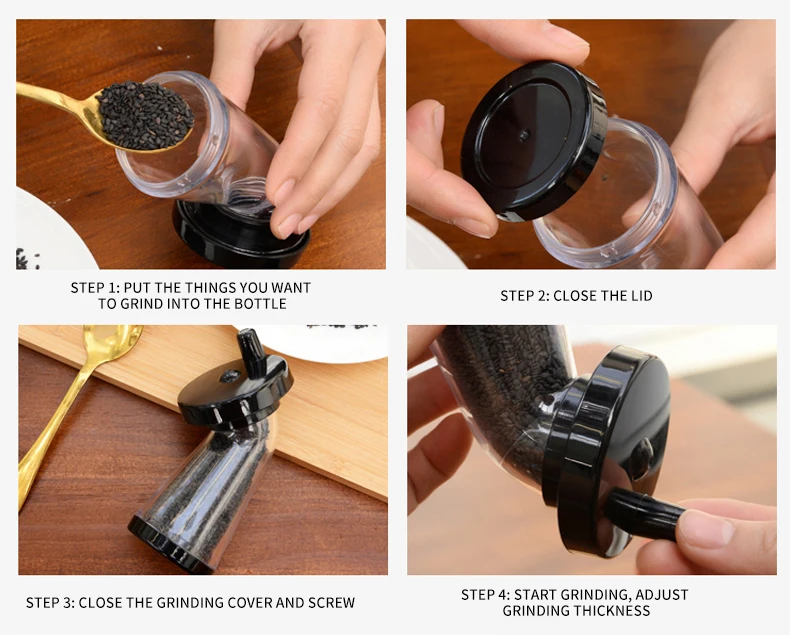 STEP 1: PUT THE THINGS YOU WANT TO GRIND INTO THE BOTTLE

STEP 2: CLOSE THE LID

STEP 3: CLOSE THE GRINDING COVER AND SCREW

STEP 4: START GRINDING, ADJUST GRINDING THICKNESS