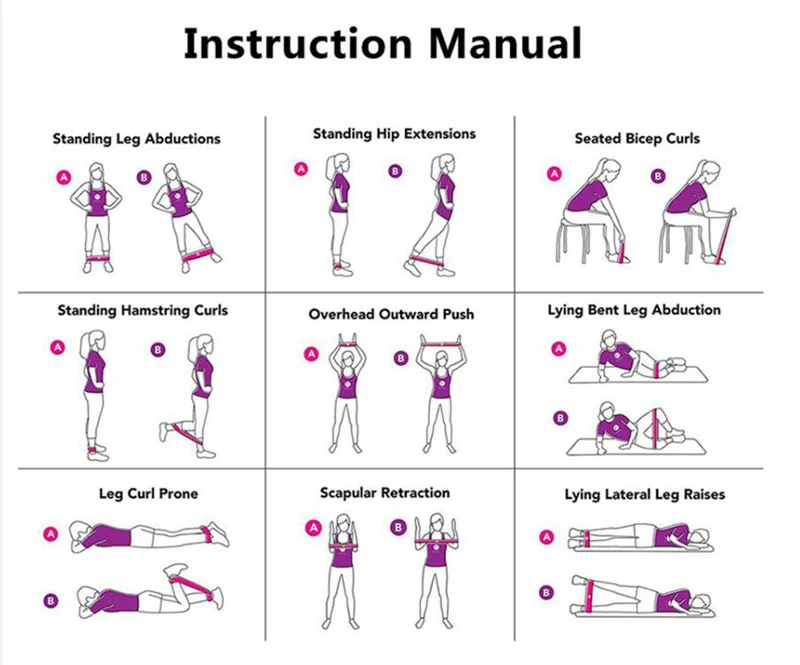 Instruction Manual

Standing Leg Abductions

A B

Standing Hip Extensions

A B

Seated Bicep Curls

A B

Standing Hamstring Curls

A B

Overhead Outward Push

A B

Lying Bent Leg Abduction

A

B

Leg Curl Prone

A

B

Scapular Retraction

A B

Lying Lateral Leg Raises

A

B