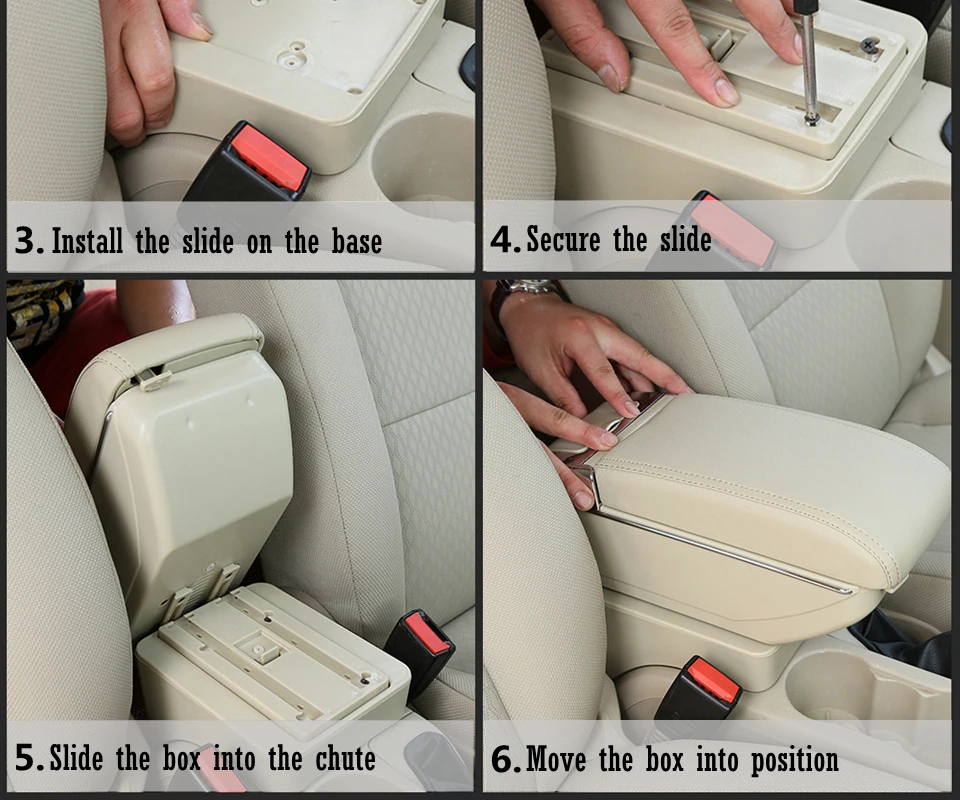 3. Install the slide on the base

4. Secure the slide

5. Slide the box into the chute

6. Move the box into position