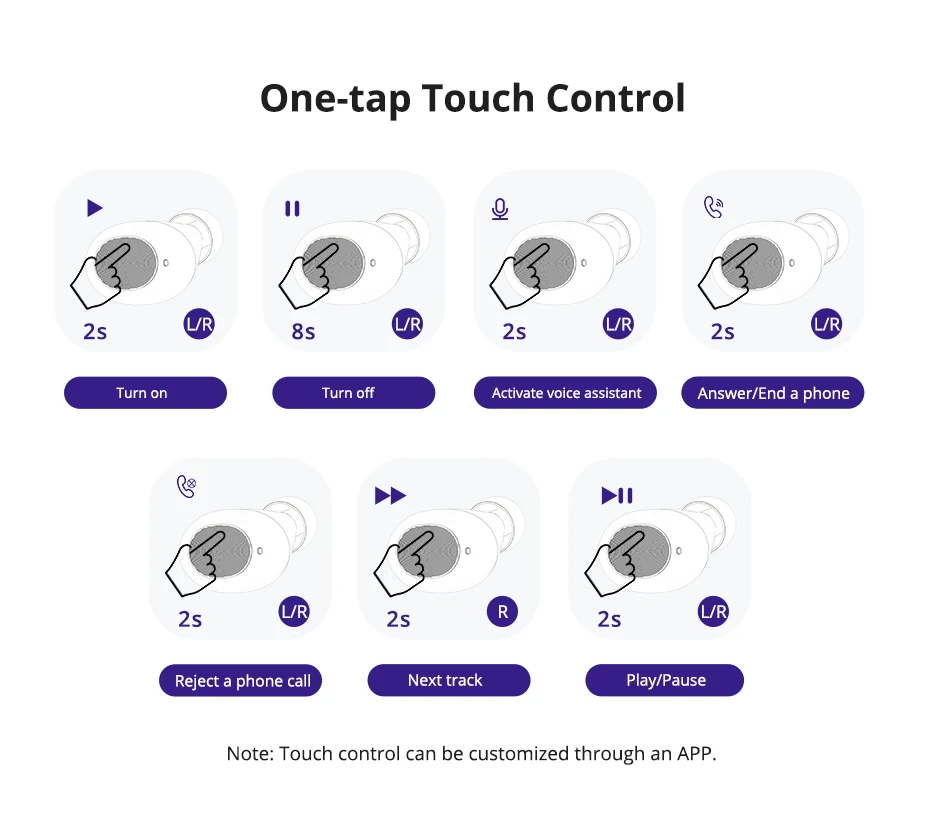 One-tap Touch Control

2s L/R
Turn on

8s L/R
Turn off

2s L/R
Activate voice assistant

2s L/R
Answer/End a phone

2s L/R
Reject a phone call

2s R
Next track

2s L/R
Play/Pause

Note: Touch control can be customized through an APP.