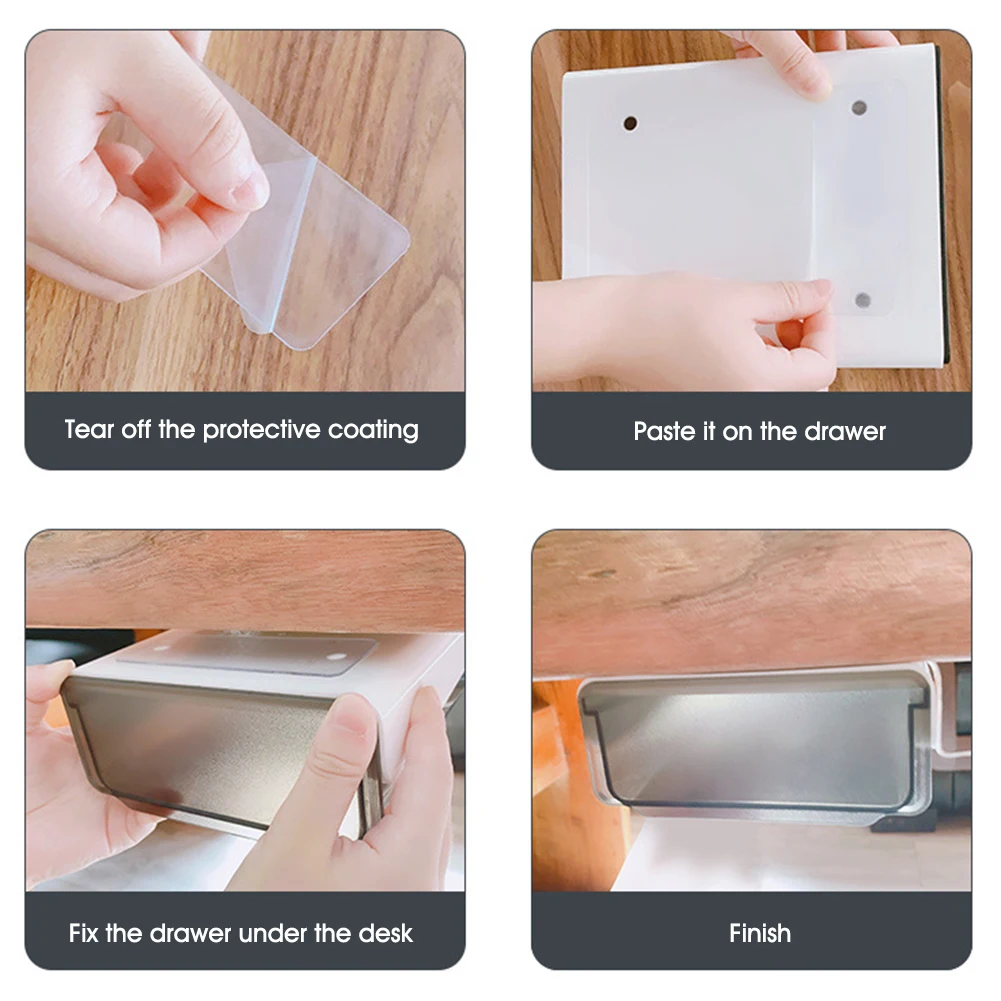 Tear off the protective coating

Paste it on the drawer

Fix the drawer under the desk

Finish