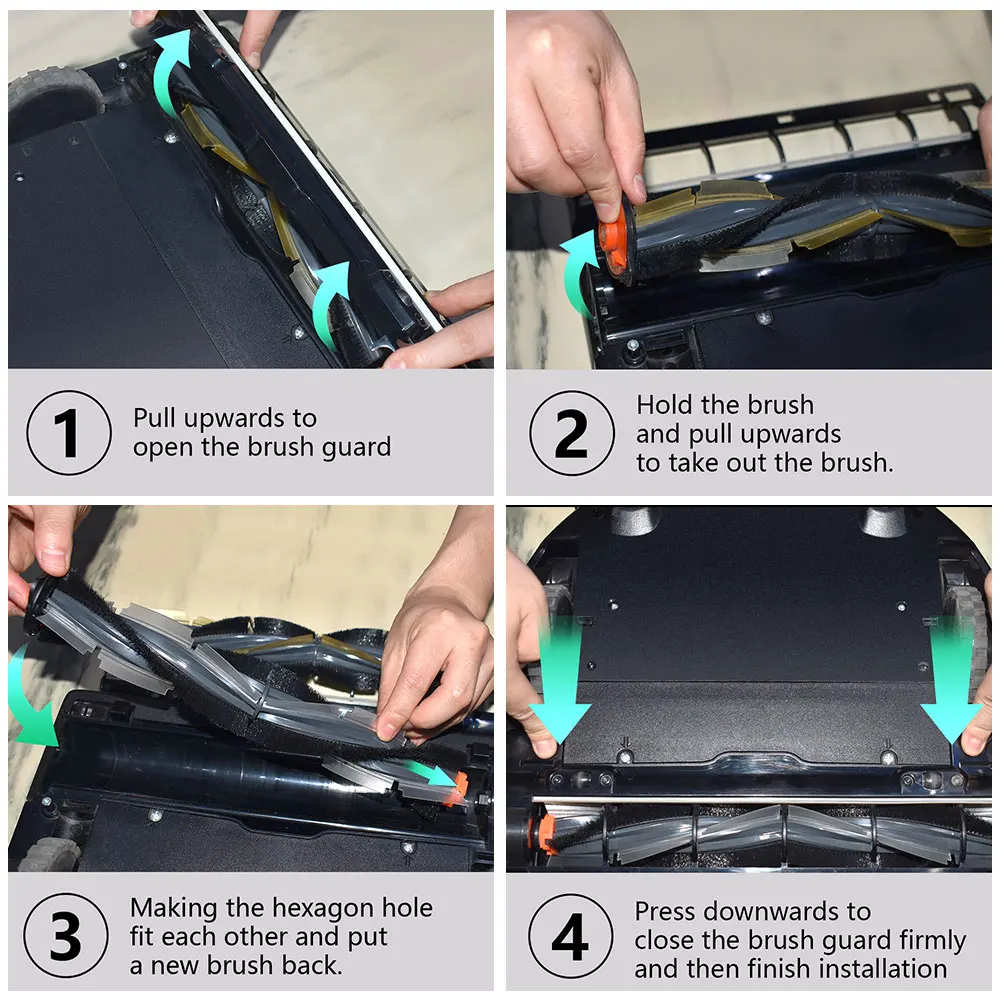 1 Pull upwards to open the brush guard

2 Hold the brush and pull upwards to take out the brush.

3 Making the hexagon hole fit each other and put a new brush back.

4 Press downwards to close the brush guard firmly and then finish installation