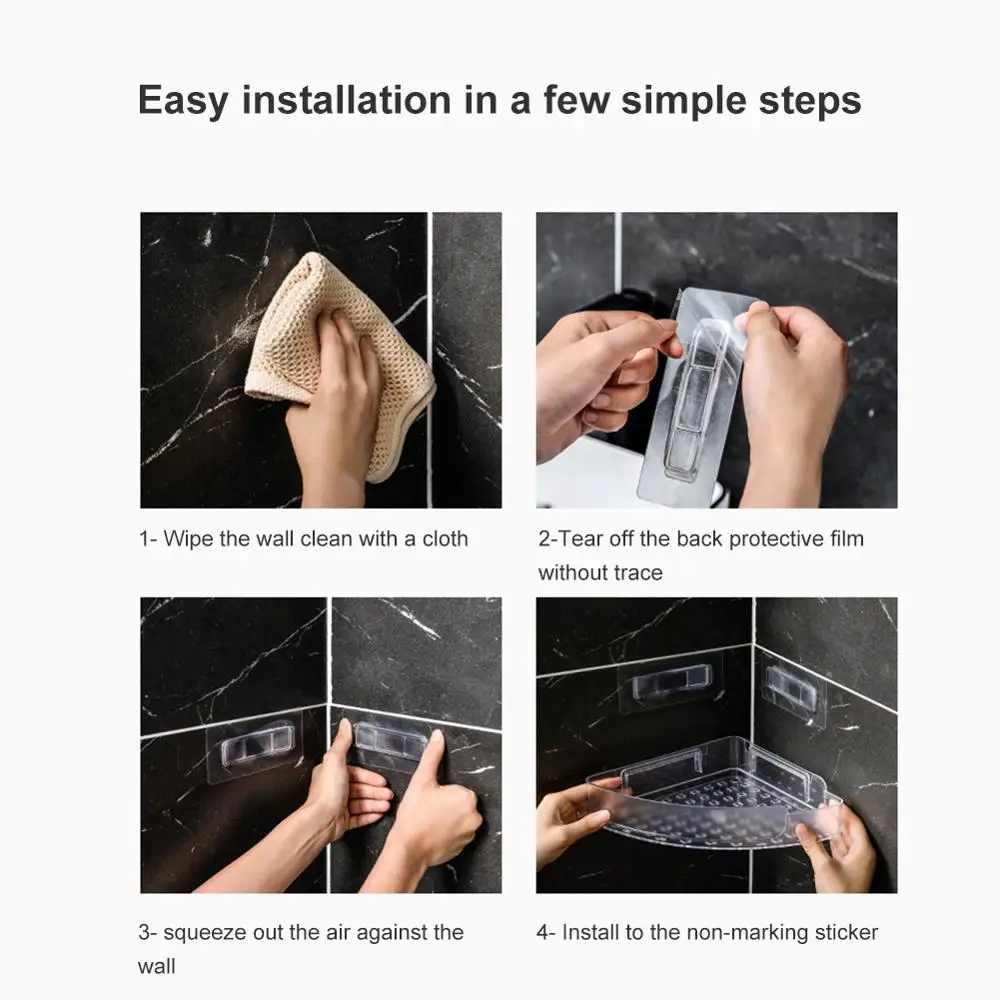 Easy installation in a few simple steps

1- Wipe the wall clean with a cloth

2-Tear off the back protective film without trace

3- squeeze out the air against the wall

4- Install to the non-marking sticker