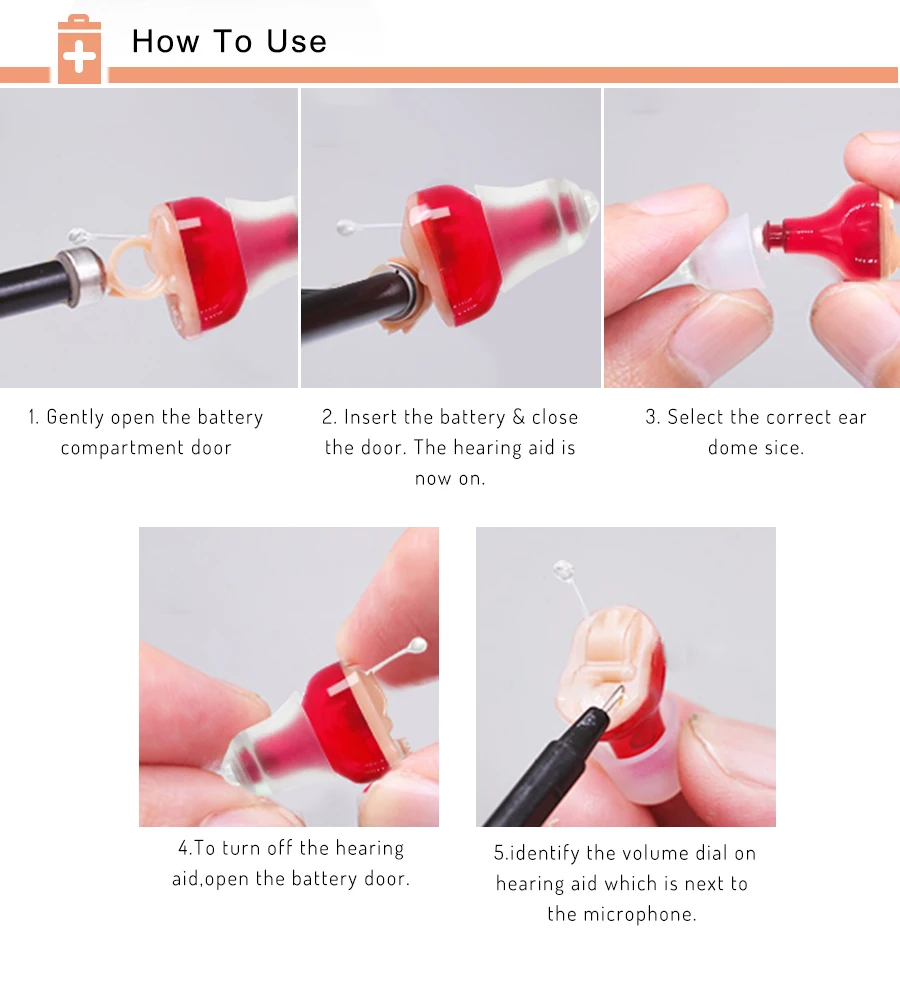 How To Use

1. Gently open the battery compartment door

2. Insert the battery & close the door. The hearing aid is now on.

3. Select the correct ear dome sice.

4.To turn off the hearing aid,open the battery door.

5.identify the volume dial on hearing aid which is next to the microphone.