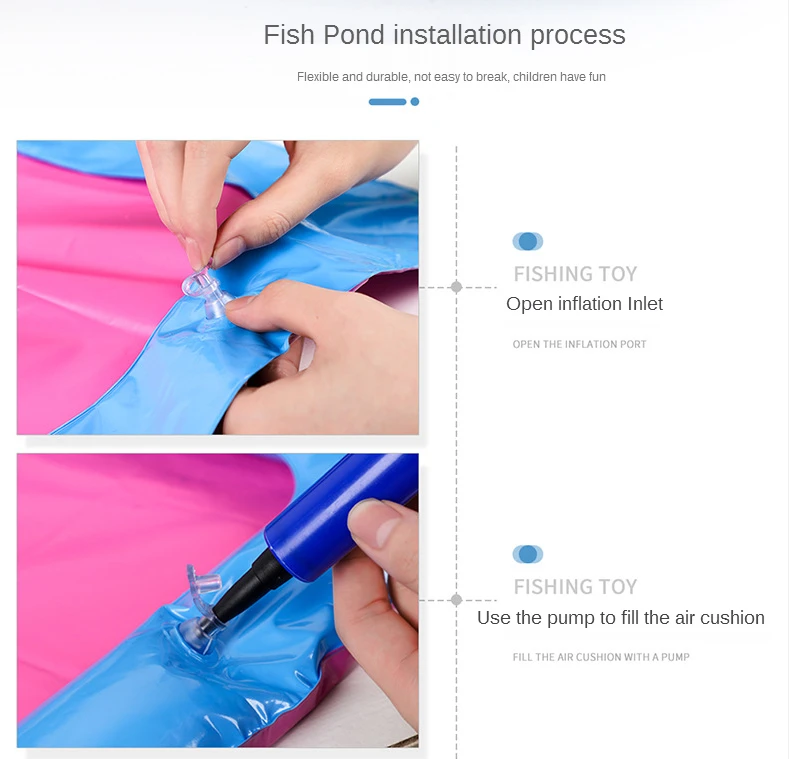 Fish Pond installation process

Flexible and durable, not easy to break, children have fun

FISHING TOY

Open inflation Inlet

OPEN THE INFLATION PORT

FISHING TOY

Use the pump to fill the air cushion

FILL THE AIR CUSHION WITH A PUMP