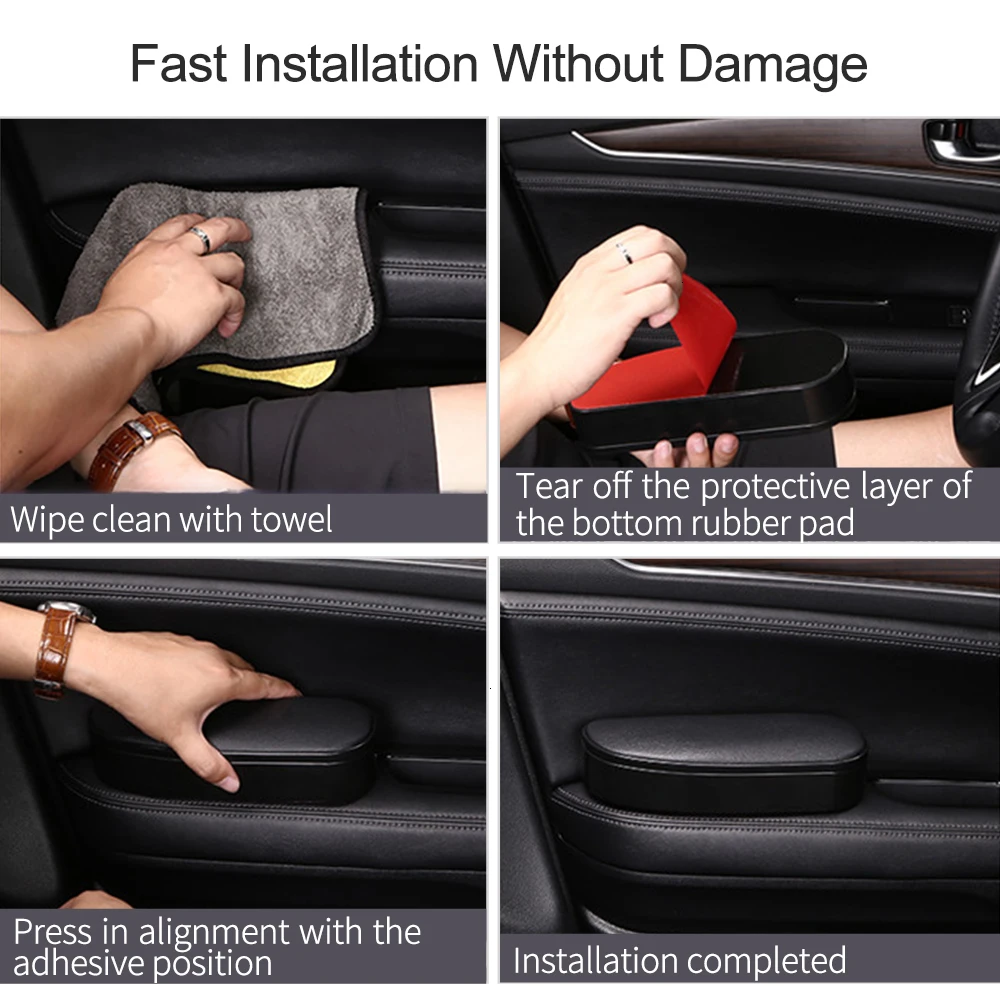 Fast Installation Without Damage

Wipe clean with towel

Tear off the protective layer of the bottom rubber pad

Press in alignment with the adhesive position

Installation completed