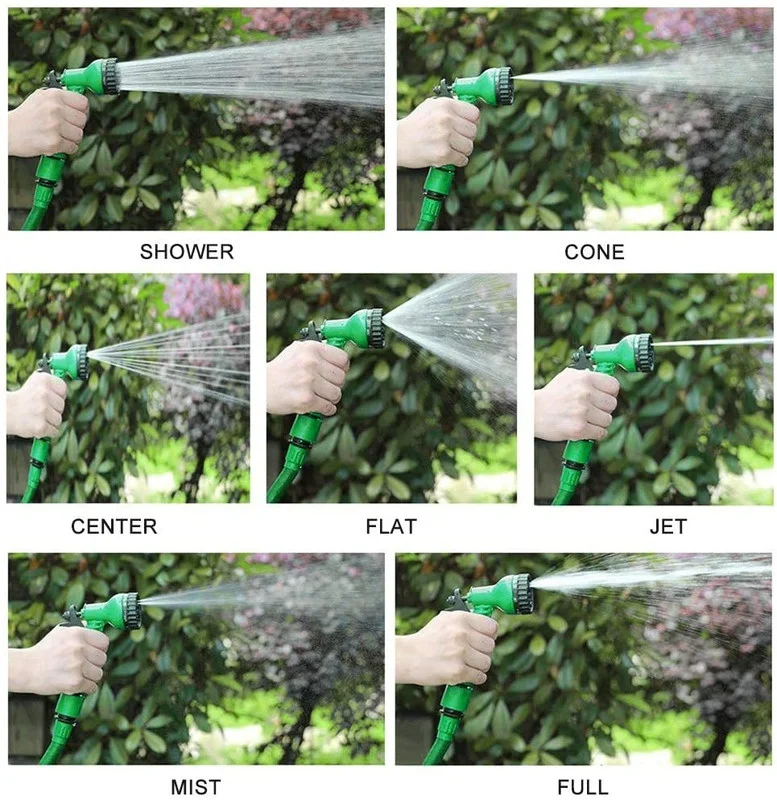 SHOWER

CONE

CENTER

FLAT

JET

MIST

FULL