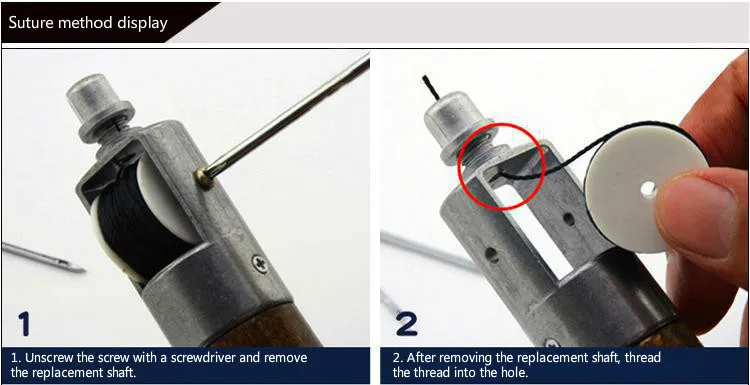 Suture method display

1

1. Unscrew the screw with a screwdriver and remove the replacement shaft.

2

2. After removing the replacement shaft, thread the thread into the hole.