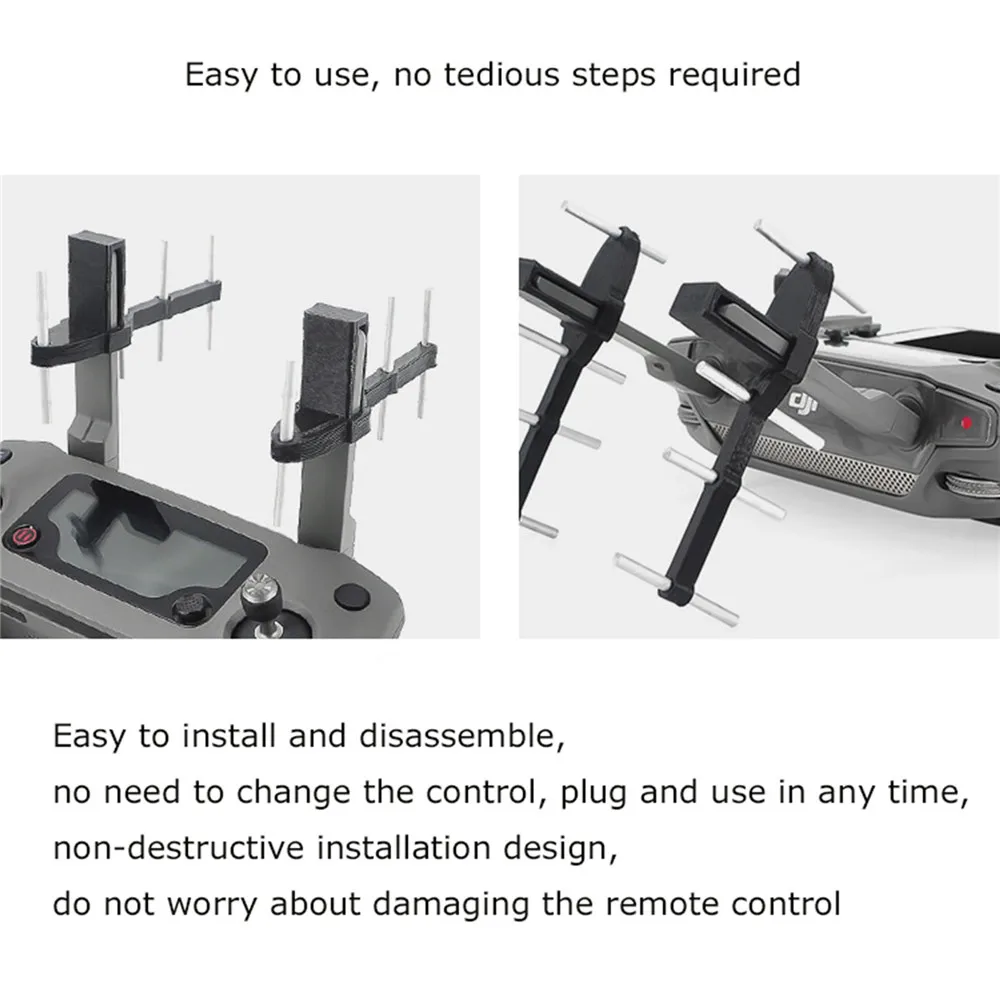 Easy to use, no tedious steps required

dji

Easy to install and disassemble,
no need to change the control, plug and use in any time,
non-destructive installation design,
do not worry about damaging the remote control