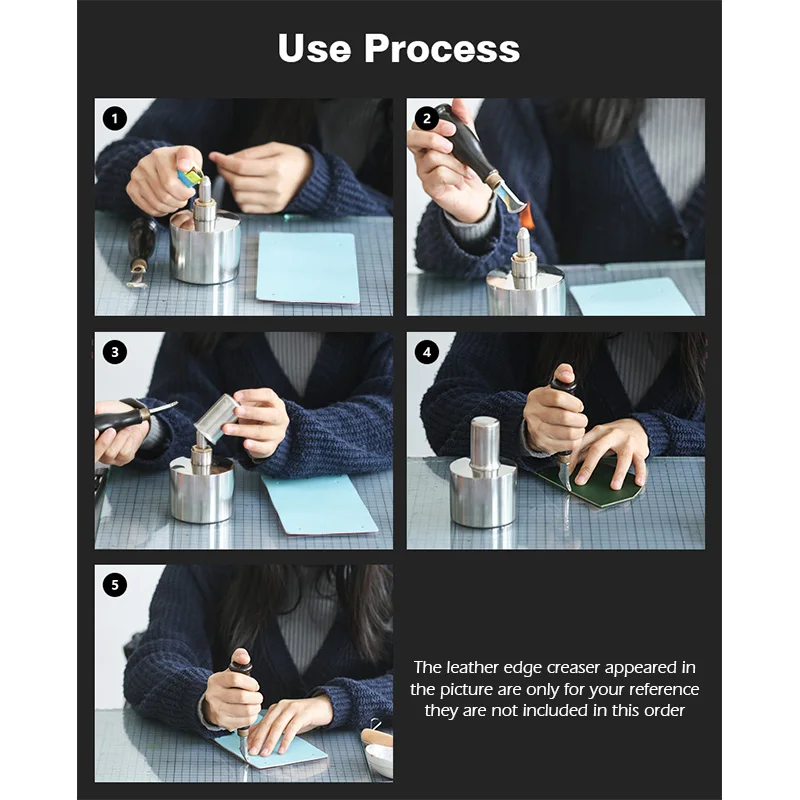 Use Process

1

2

3

4

5

The leather edge creaser appeared in the picture are only for your reference they are not included in this order