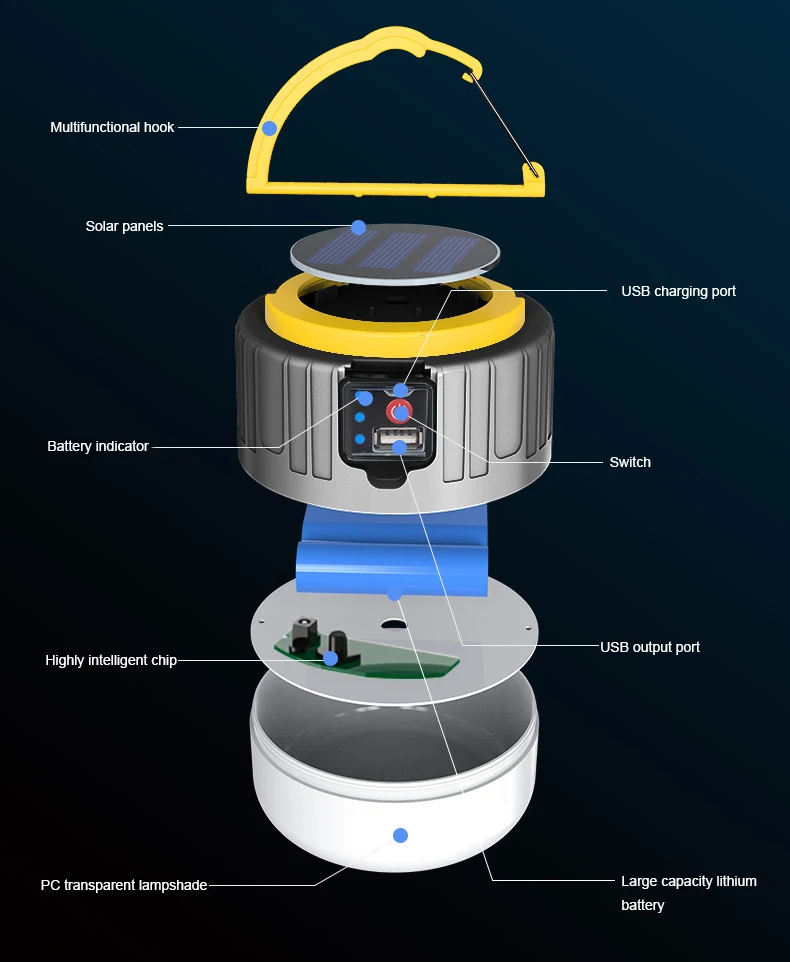 Multifunctional hook

Solar panels

USB charging port

Battery indicator

Switch

USB output port

Highly intelligent chip

PC transparent lampshade

Large capacity lithium battery