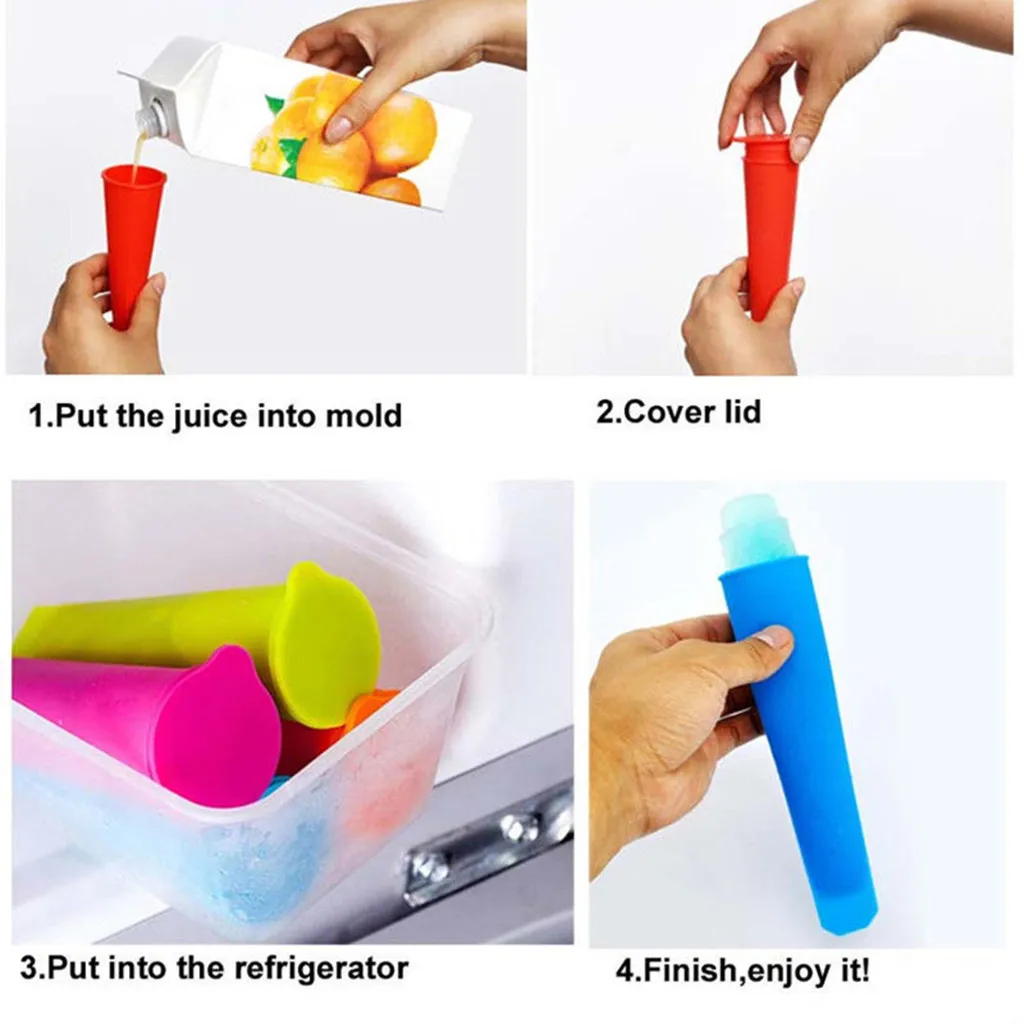 1.Put the juice into mold

2.Cover lid

3.Put into the refrigerator

4.Finish,enjoy it!