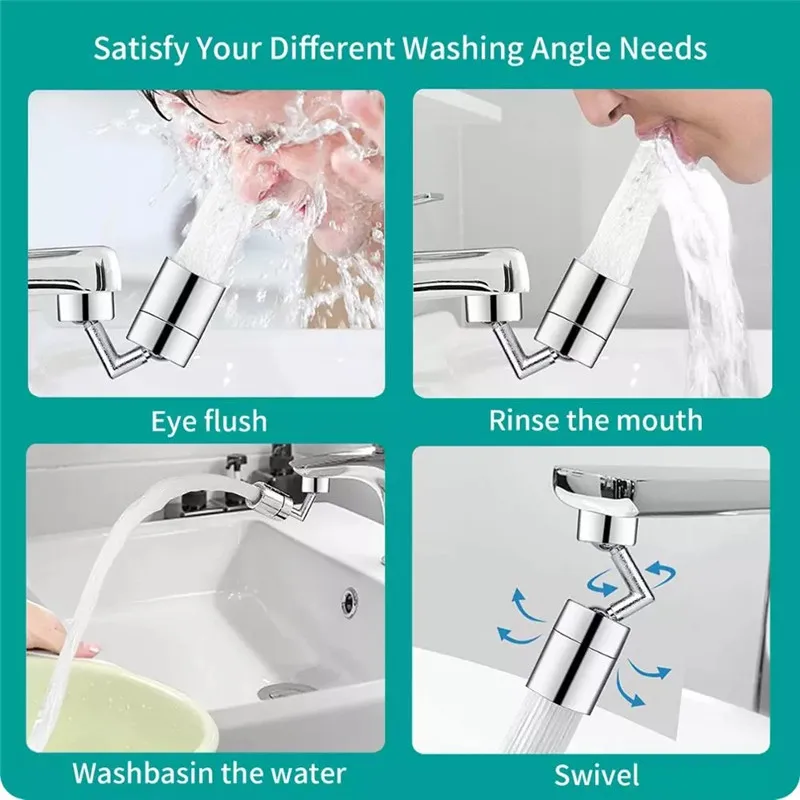 Satisfy Your Different Washing Angle Needs

Eye flush

Rinse the mouth

Washbasin the water

Swivel