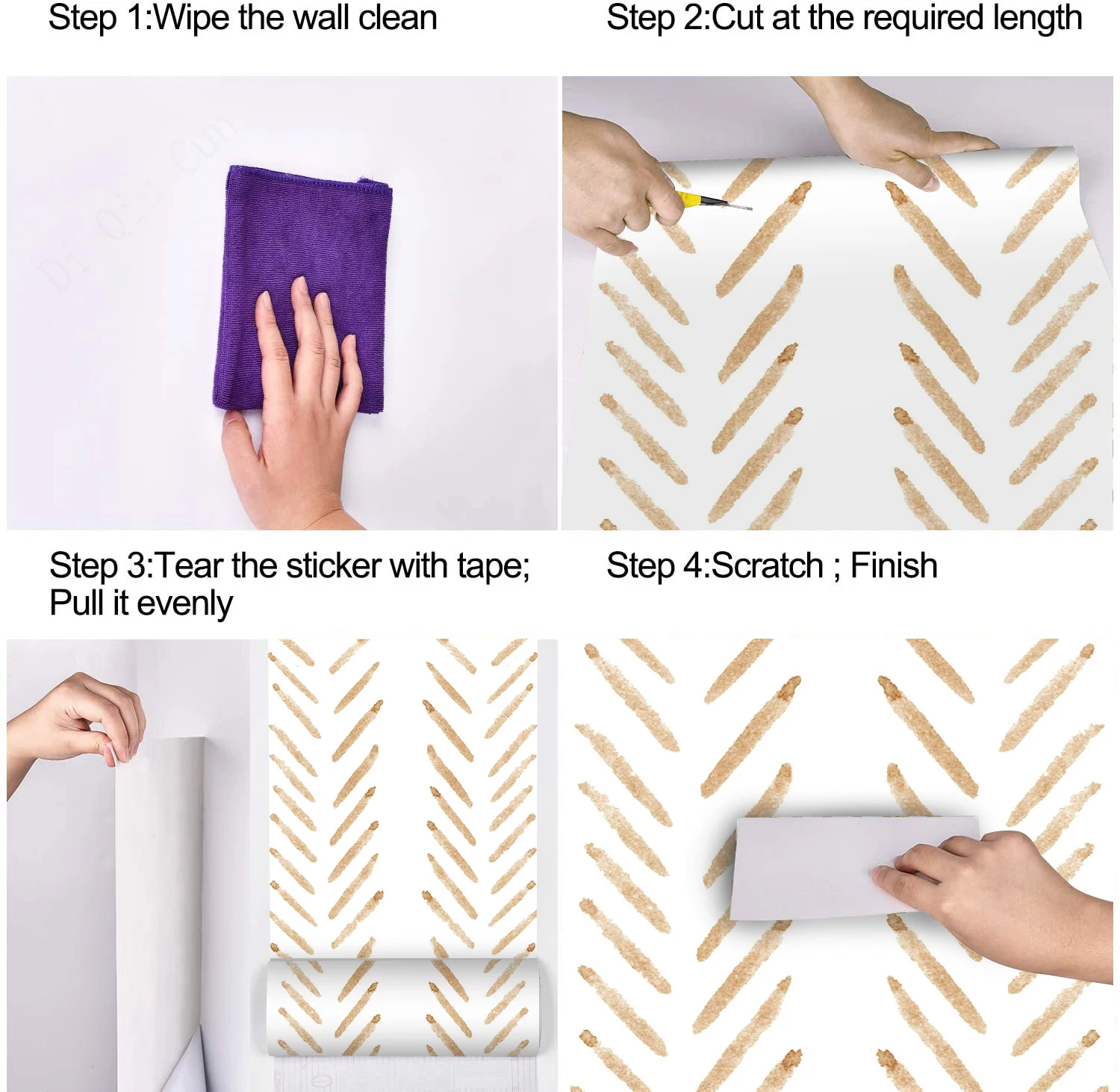 Step 1:Wipe the wall clean

Step 2:Cut at the required length

Di Qiu Cun

Step 3:Tear the sticker with tape; Pull it evenly

Step 4:Scratch ; Finish