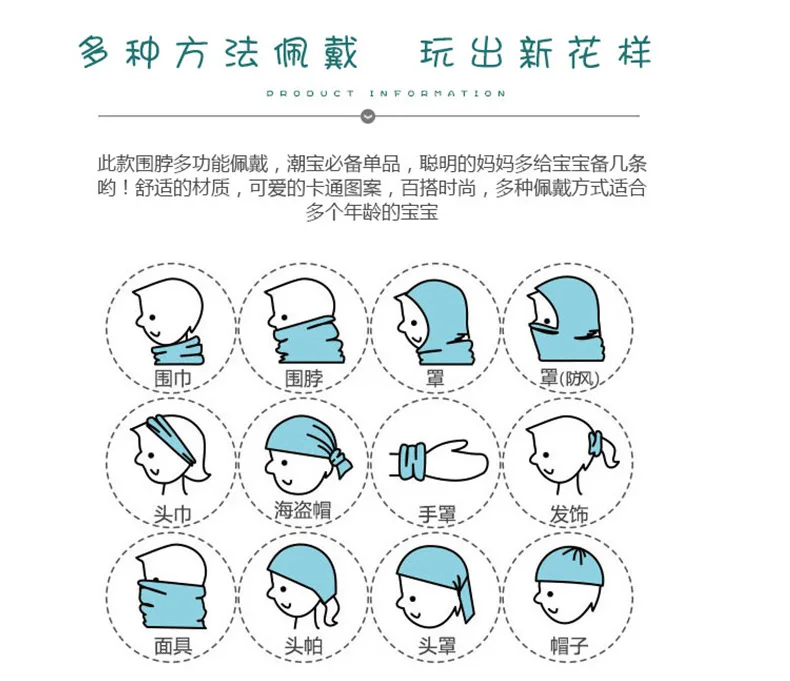 多种方法佩戴　玩出新花样

PRODUCT INFORMATION

此款围脖多功能佩戴，潮宝必备单品，聪明的妈妈多给宝宝备几条哟！舒适的材质，可爱的卡通图案，百搭时尚，多种佩戴方式适合多个年龄的宝宝

围巾

围脖

罩

罩(防风)

头巾

海盗帽

手罩

发饰

面具

头帕

头罩

帽子