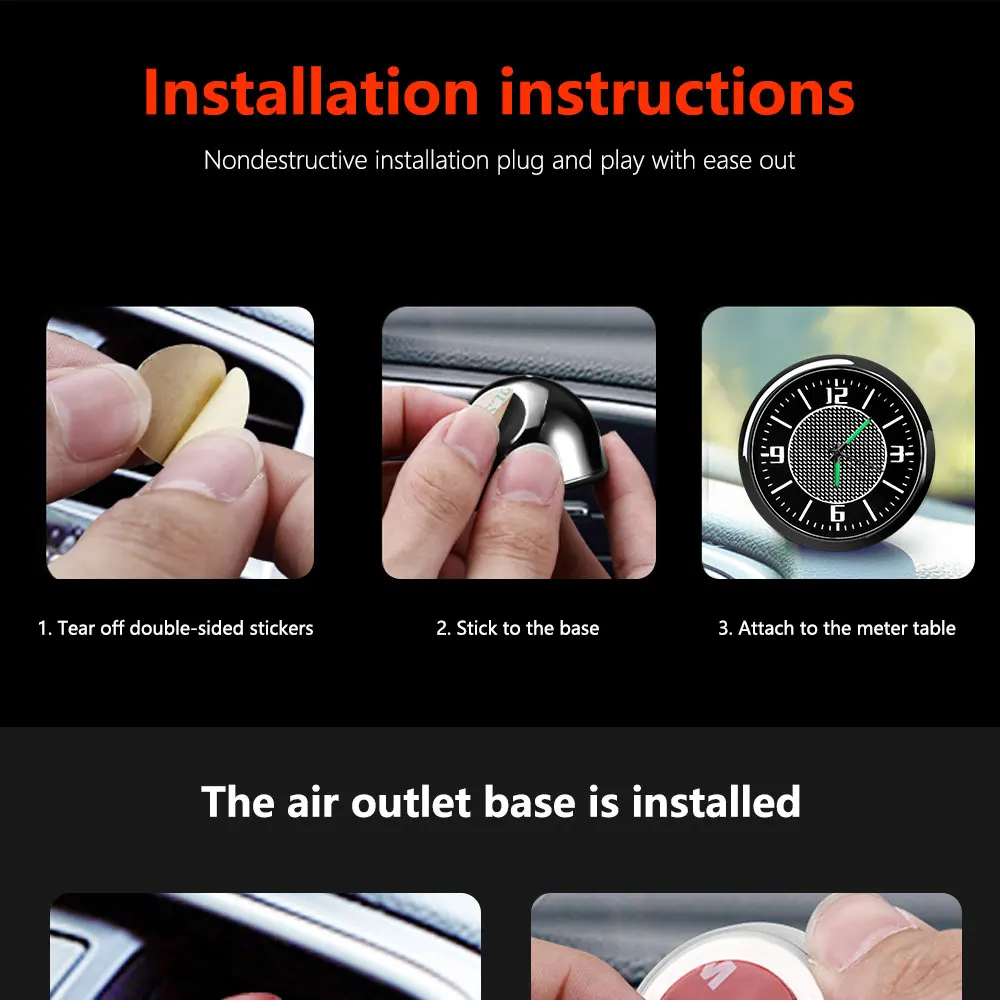 Installation instructions

Nondestructive installation plug and play with ease out

12
3
6
9

1. Tear off double-sided stickers

2. Stick to the base

3. Attach to the meter table

The air outlet base is installed