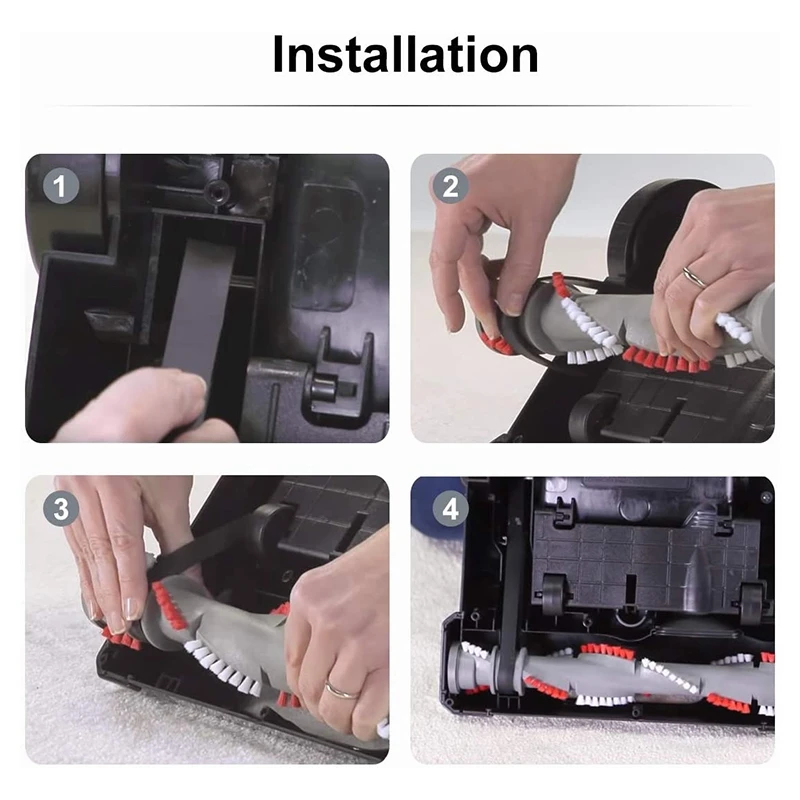 Installation

1

2

3

4