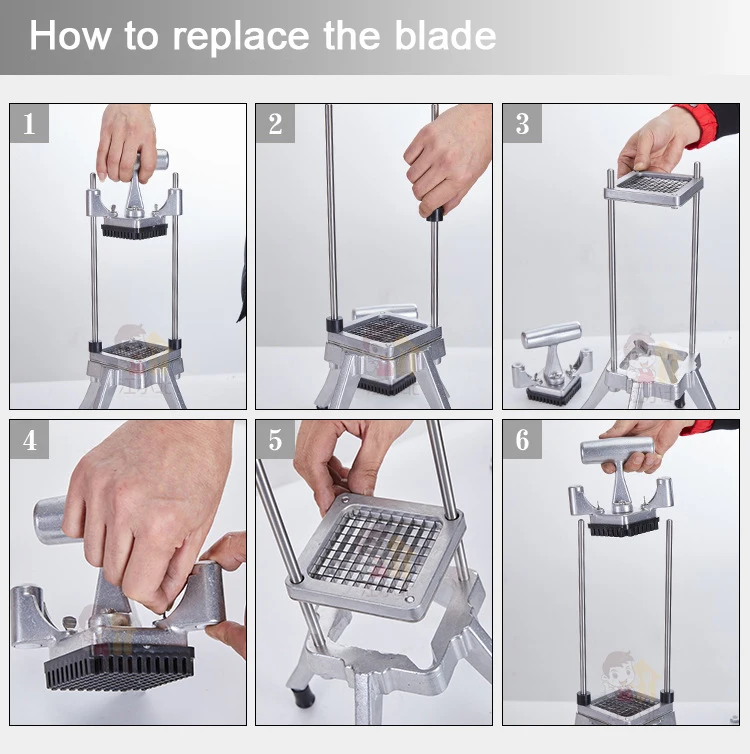 How to replace the blade

1

2

3

4

5

6