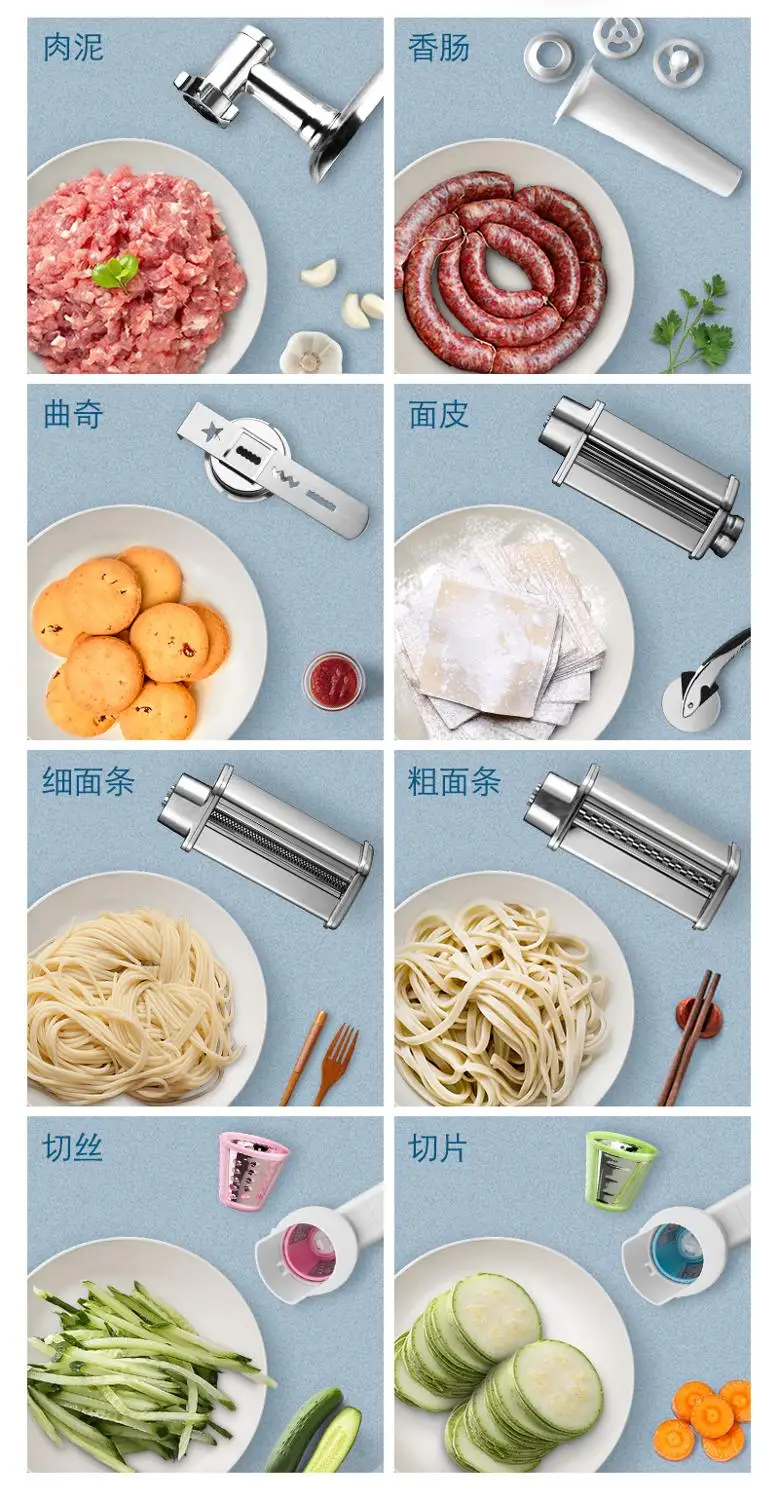 肉泥

香肠

曲奇

面皮

细面条

粗面条

切丝

切片