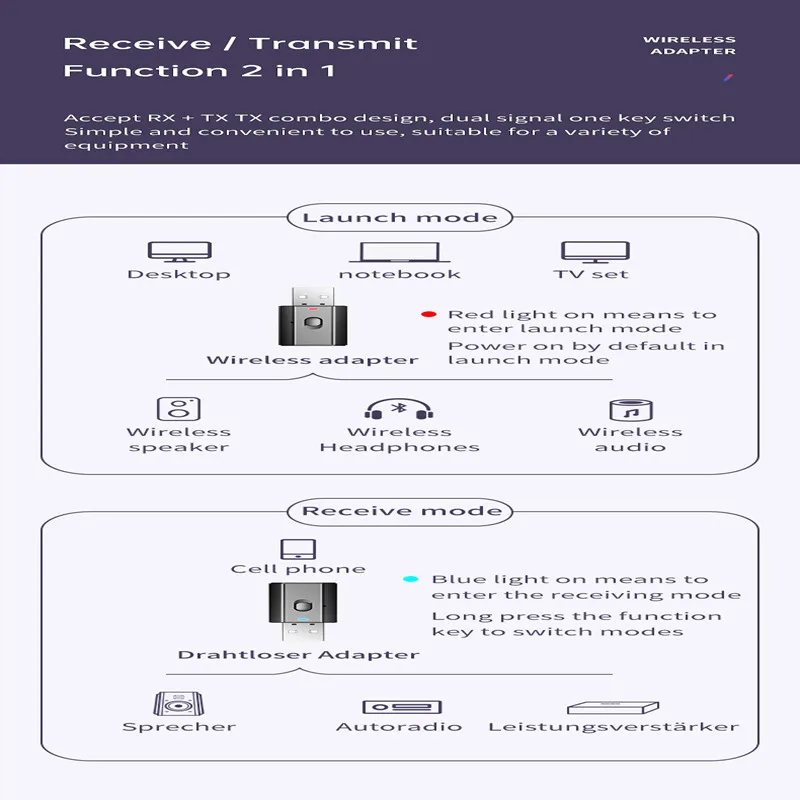 Receive / Transmit
Function 2 in 1

WIRELESS
ADAPTER

Accept RX + TX TX combo design, dual signal one key switch
Simple and convenient to use, suitable for a variety of equipment

Launch mode

Desktop

notebook

TV set

Wireless adapter

Red light on means to enter launch mode
Power on by default in launch mode

Wireless speaker

Wireless Headphones

Wireless audio

Receive mode

Cell phone

Drahtloser Adapter

Blue light on means to enter the receiving mode
Long press the function key to switch modes

Sprecher

Autoradio

Leistungsverstärker