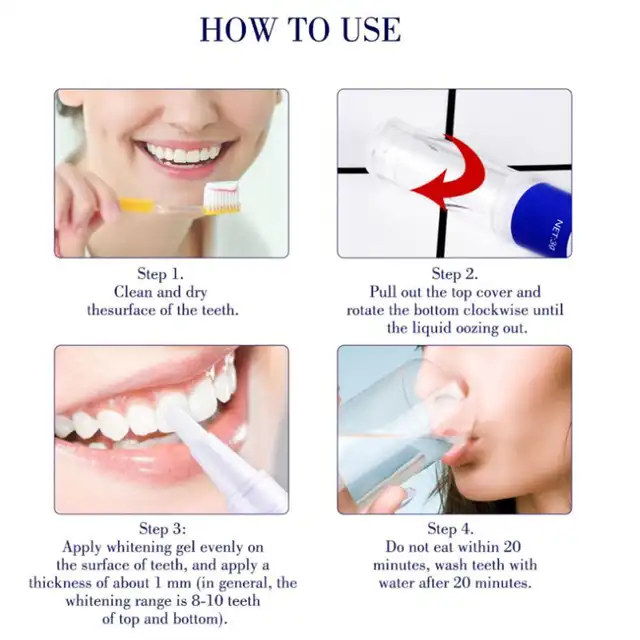 HOW TO USE

NET:30

Step 1.
Clean and dry thesurface of the teeth.

Step 2.
Pull out the top cover and rotate the bottom clockwise until the liquid oozing out.

Step 3:
Apply whitening gel evenly on the surface of teeth, and apply a thickness of about 1 mm (in general, the whitening range is 8-10 teeth of top and bottom).

Step 4.
Do not eat within 20 minutes, wash teeth with water after 20 minutes.