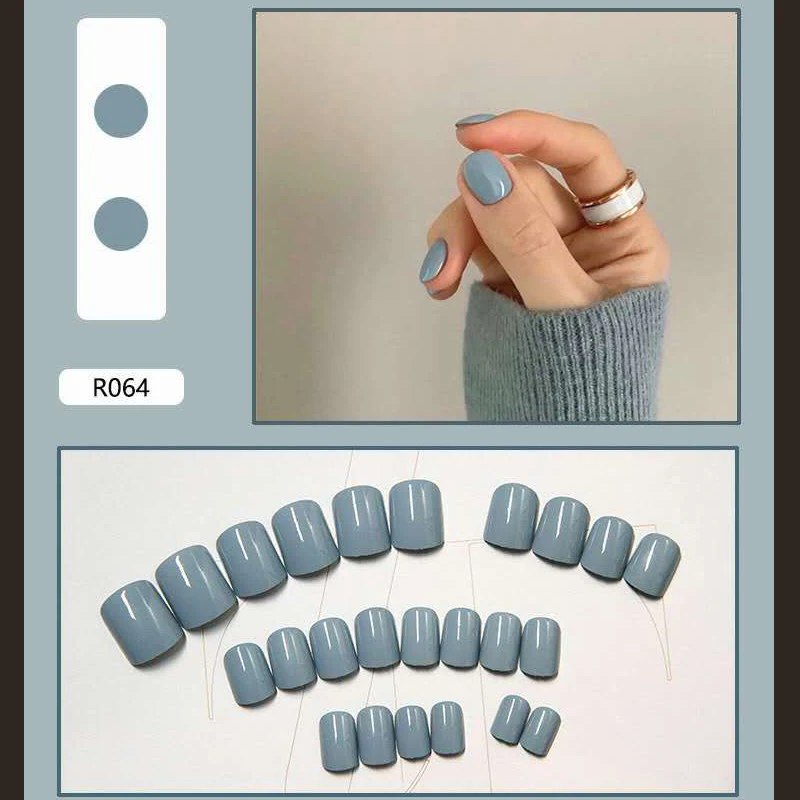 R064