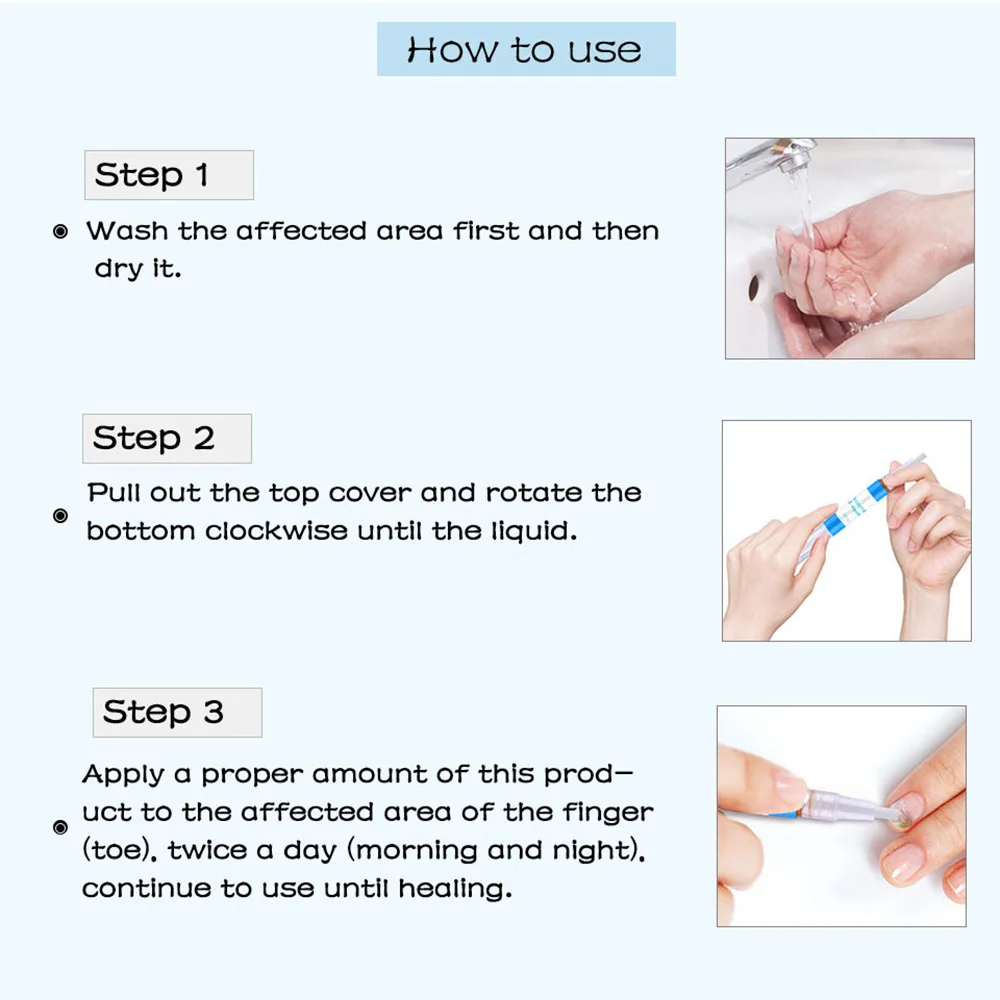 How to use

Step 1

• Wash the affected area first and then dry it.

Step 2

• Pull out the top cover and rotate the bottom clockwise until the liquid.

Step 3

• Apply a proper amount of this product to the affected area of the finger (toe), twice a day (morning and night), continue to use until healing.