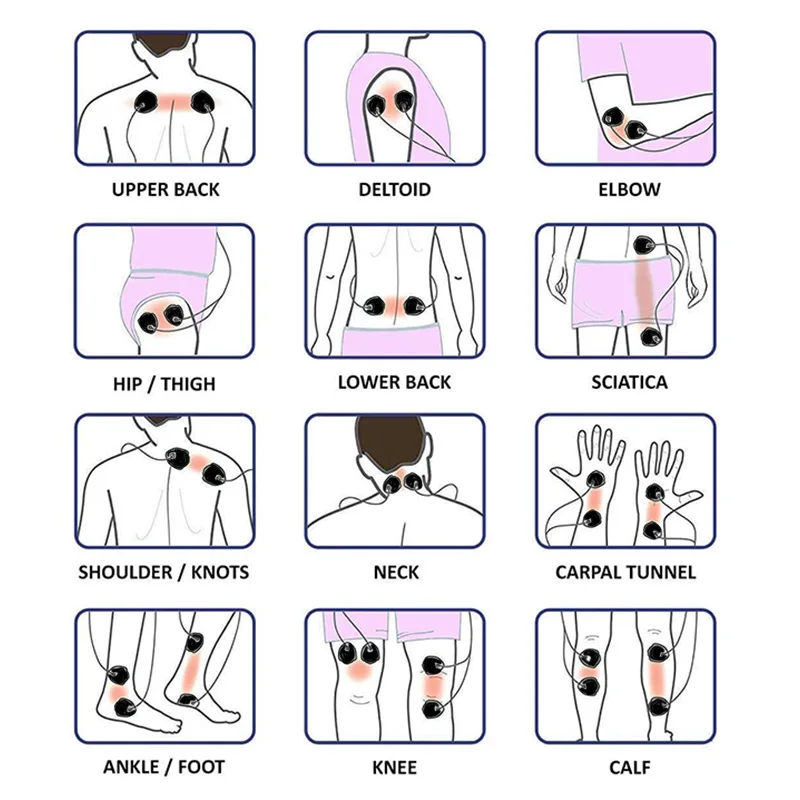 UPPER BACK

DELTOID

ELBOW

HIP / THIGH

LOWER BACK

SCIATICA

SHOULDER / KNOTS

NECK

CARPAL TUNNEL

ANKLE / FOOT

KNEE

CALF