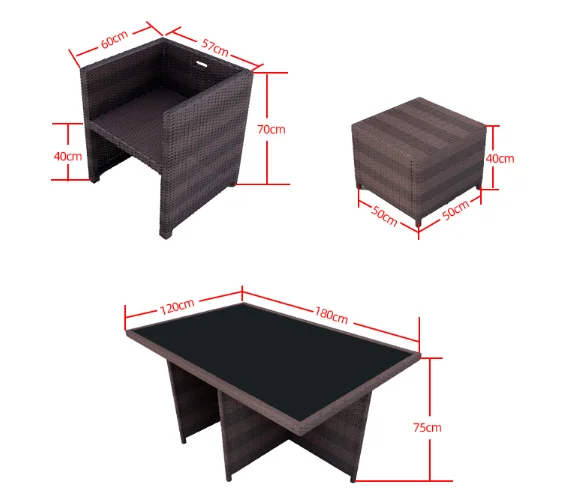 60cm
57cm
70cm
40cm
40cm
50cm
50cm
120cm
180cm
75cm