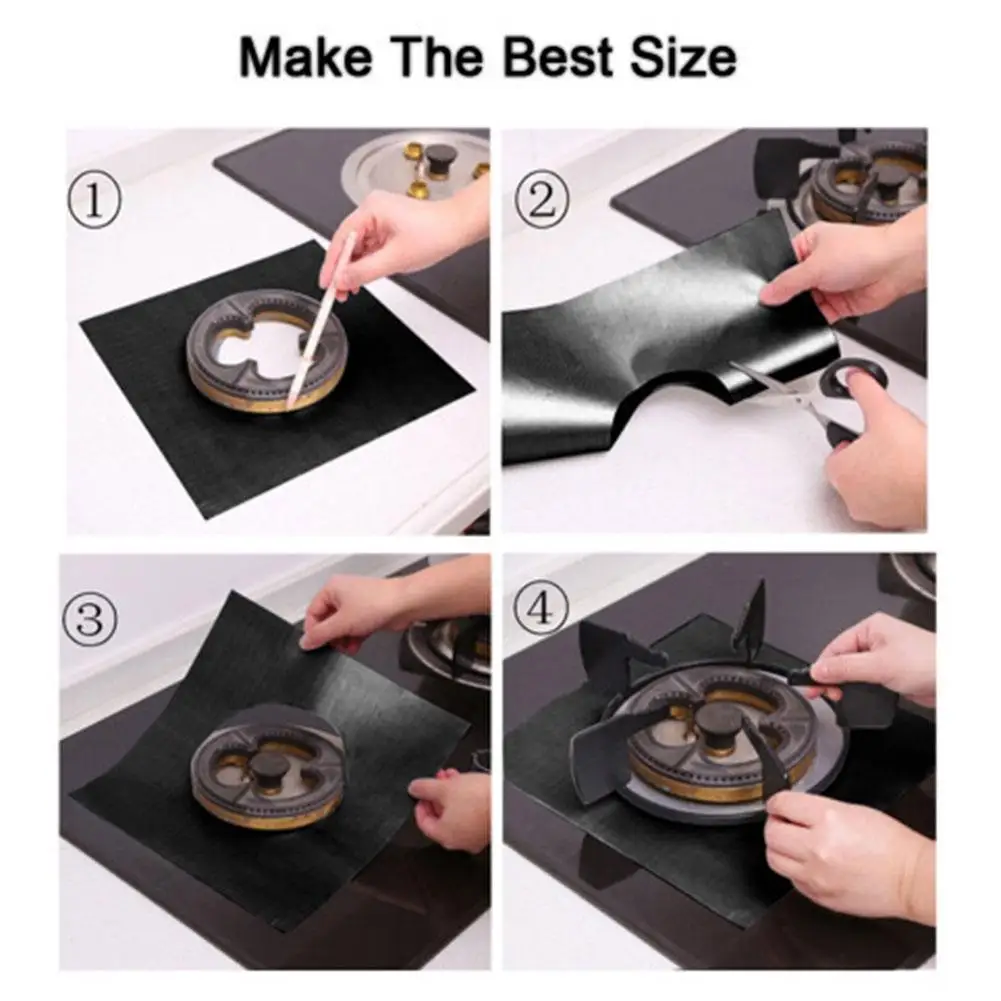 Make The Best Size

①

②

③

④