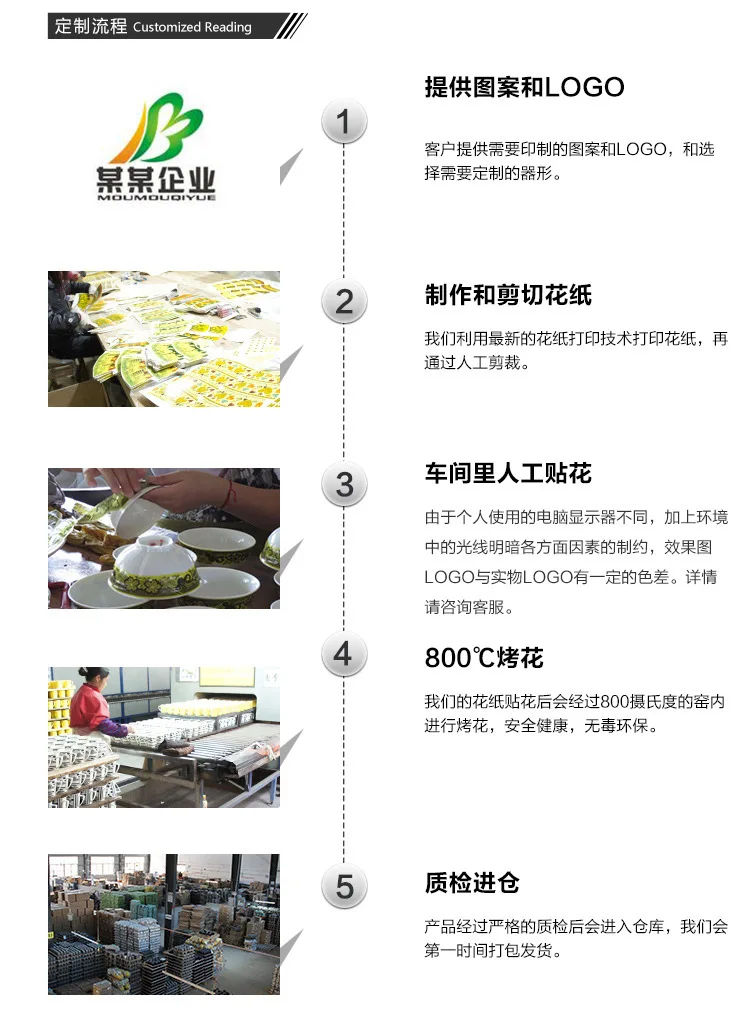 定制流程 Customized Reading

某某企业
MOUMOUQIYUE

1

提供图案和LOGO

客户提供需要印制的图案和LOGO，和选择需要定制的器形。

2

制作和剪切花纸

我们利用最新的花纸打印技术打印花纸，再通过人工剪裁。

3

车间里人工贴花

由于个人使用的电脑显示器不同，加上环境中的光线明暗各方面因素的制约，效果图LOGO与实物LOGO有一定的色差。详情请咨询客服。

4

800℃烤花

我们的花纸贴花后会经过800摄氏度的窑内进行烤花，安全健康，无毒环保。

5

质检进仓

产品经过严格的质检后会进入仓库，我们会第一时间打包发货。