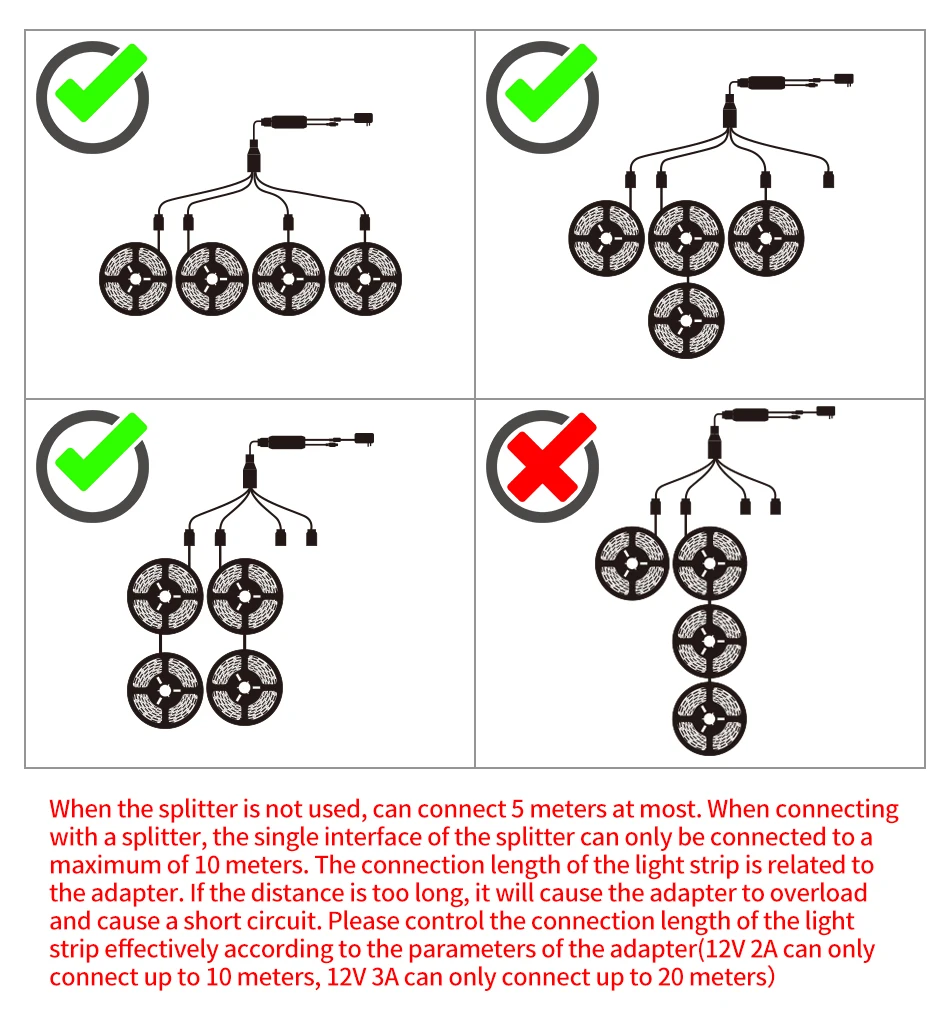 When the splitter is not used, can connect 5 meters at most. When connecting with a splitter, the single interface of the splitter can only be connected to a maximum of 10 meters. The connection length of the light strip is related to the adapter. If the distance is too long, it will cause the adapter to overload and cause a short circuit. Please control the connection length of the light strip effectively according to the parameters of the adapter(12V 2A can only connect up to 10 meters, 12V 3A can only connect up to 20 meters)