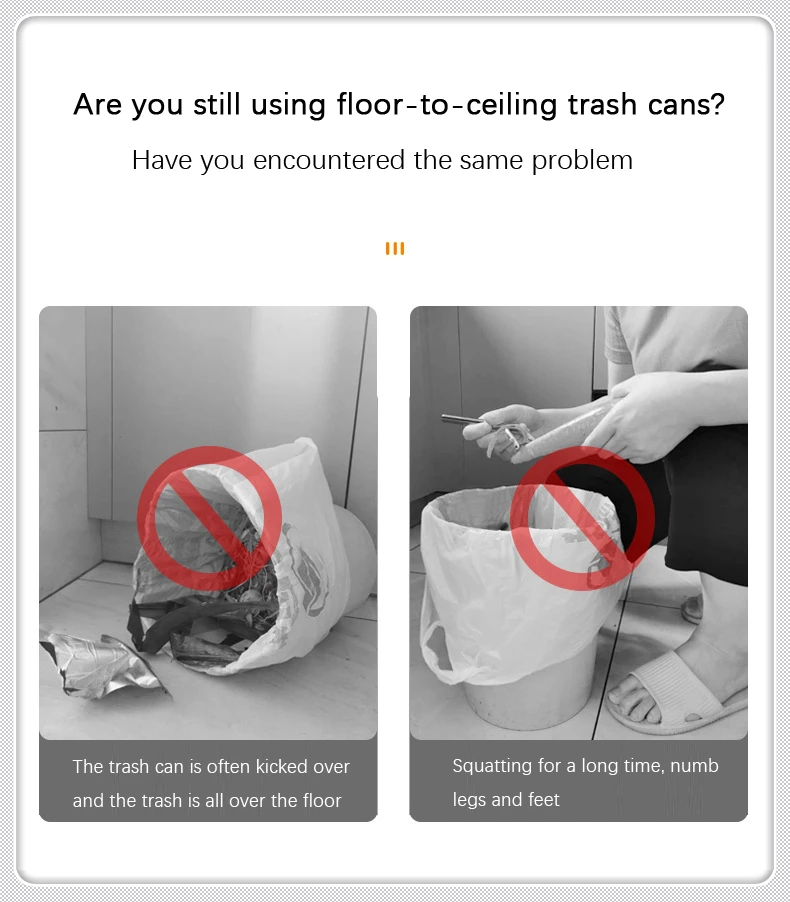 Are you still using floor-to-ceiling trash cans?

Have you encountered the same problem

The trash can is often kicked over and the trash is all over the floor

Squatting for a long time, numb legs and feet