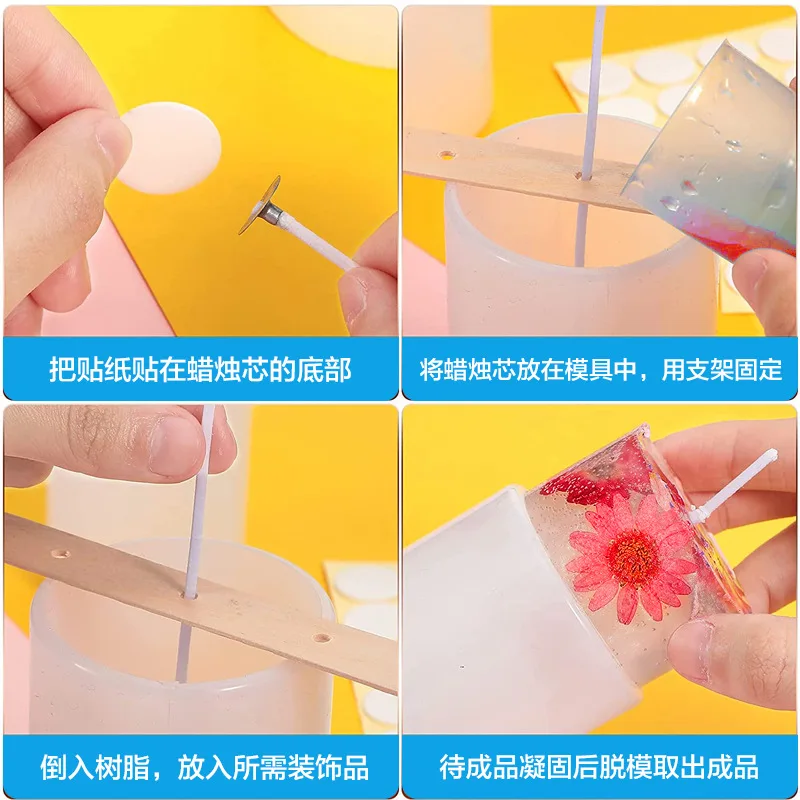 把贴纸贴在蜡烛芯的底部

将蜡烛芯放在模具中，用支架固定

倒入树脂，放入所需装饰品

待成品凝固后脱模取出成品