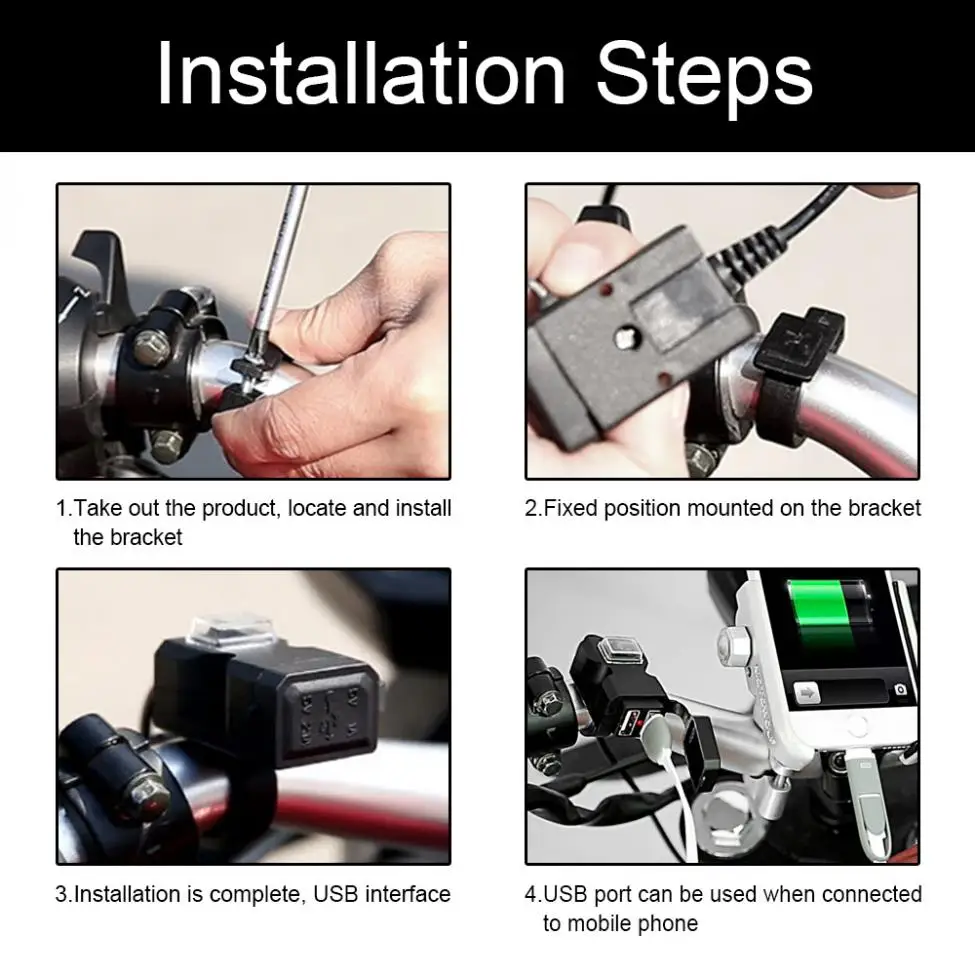 Installation Steps

1.Take out the product, locate and install the bracket

2.Fixed position mounted on the bracket

3.Installation is complete, USB interface

4.USB port can be used when connected to mobile phone