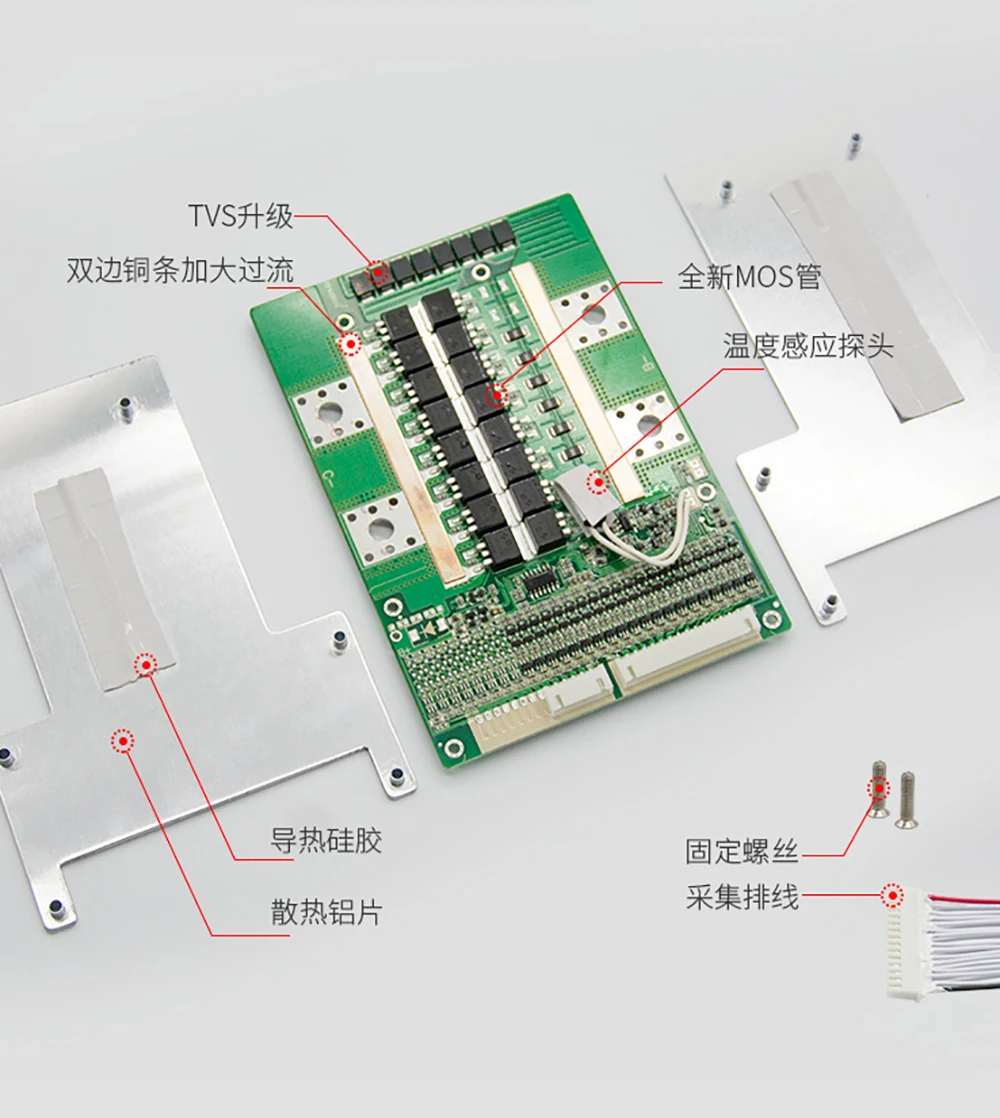 TVS升级
双边铜条加大过流
全新MOS管
温度感应探头
导热硅胶
散热铝片
固定螺丝
采集排线