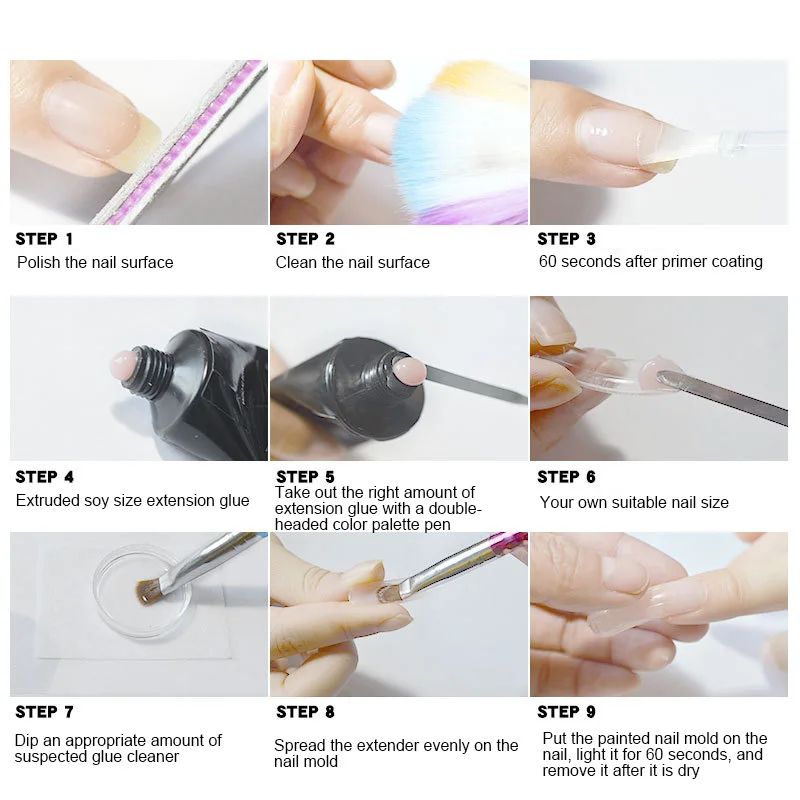 STEP 1
Polish the nail surface

STEP 2
Clean the nail surface

STEP 3
60 seconds after primer coating

STEP 4
Extruded soy size extension glue

STEP 5
Take out the right amount of extension glue with a double-headed color palette pen

STEP 6
Your own suitable nail size

STEP 7
Dip an appropriate amount of suspected glue cleaner

STEP 8
Spread the extender evenly on the nail mold

STEP 9
Put the painted nail mold on the nail, light it for 60 seconds, and remove it after it is dry